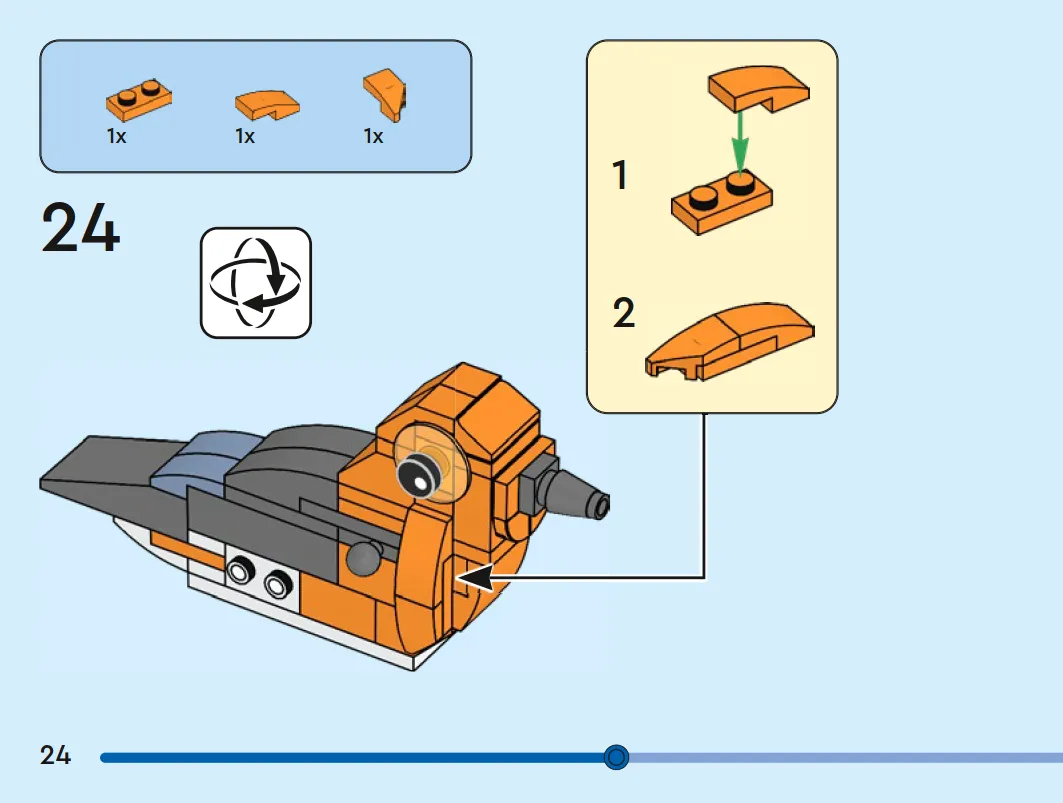 1x
1x
1x

24

1

2

24