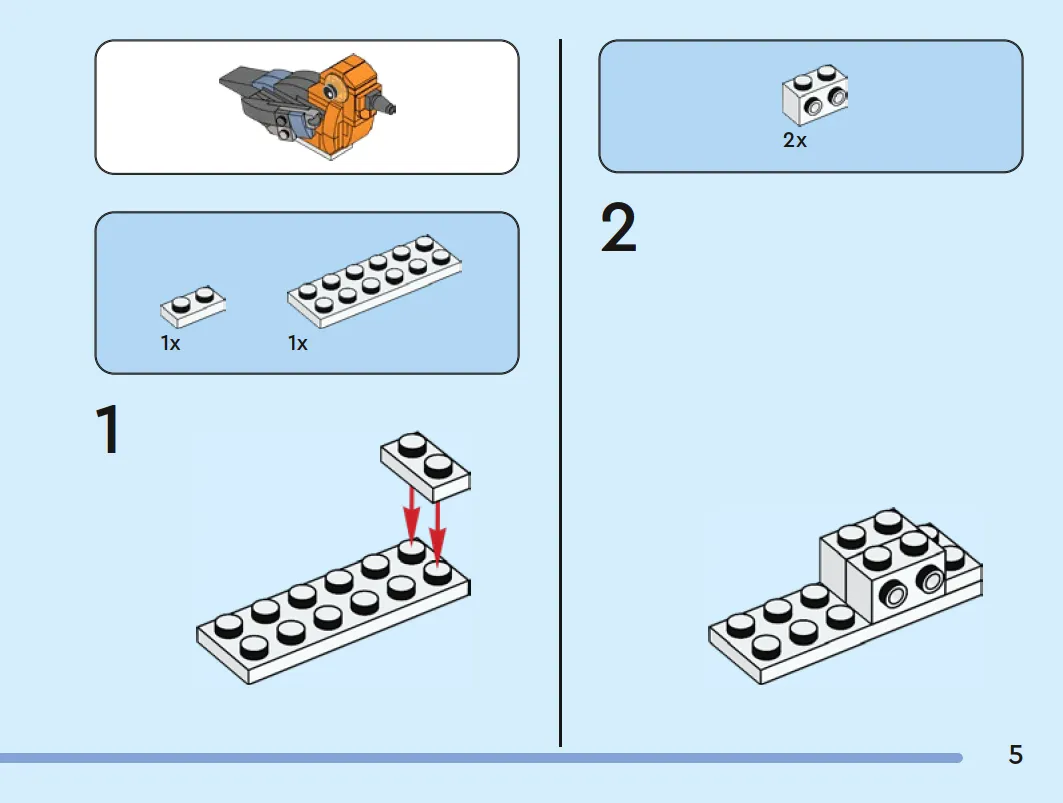 1x
1x

1

2x

2

5