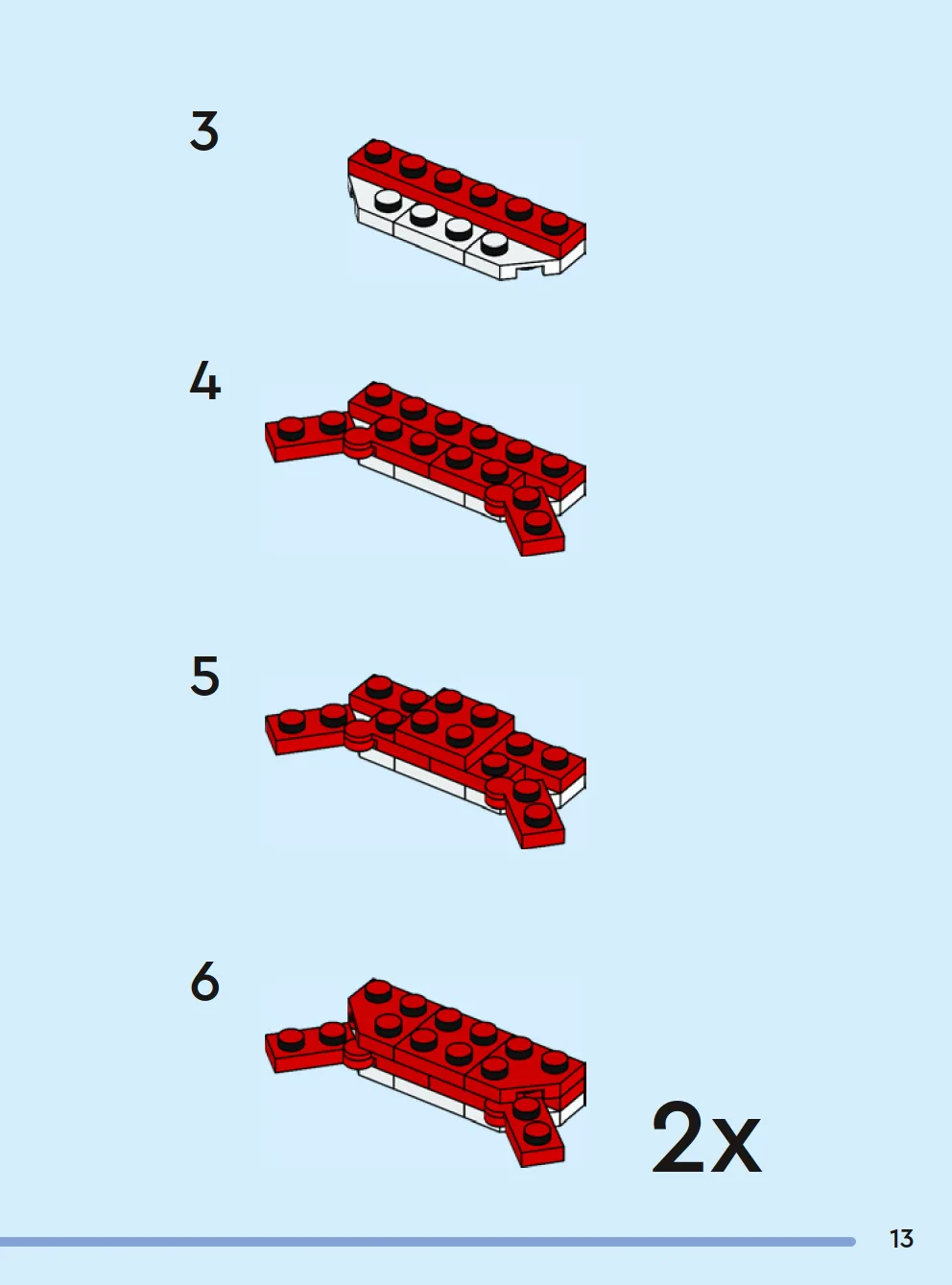 3

4

5

6

2x

13