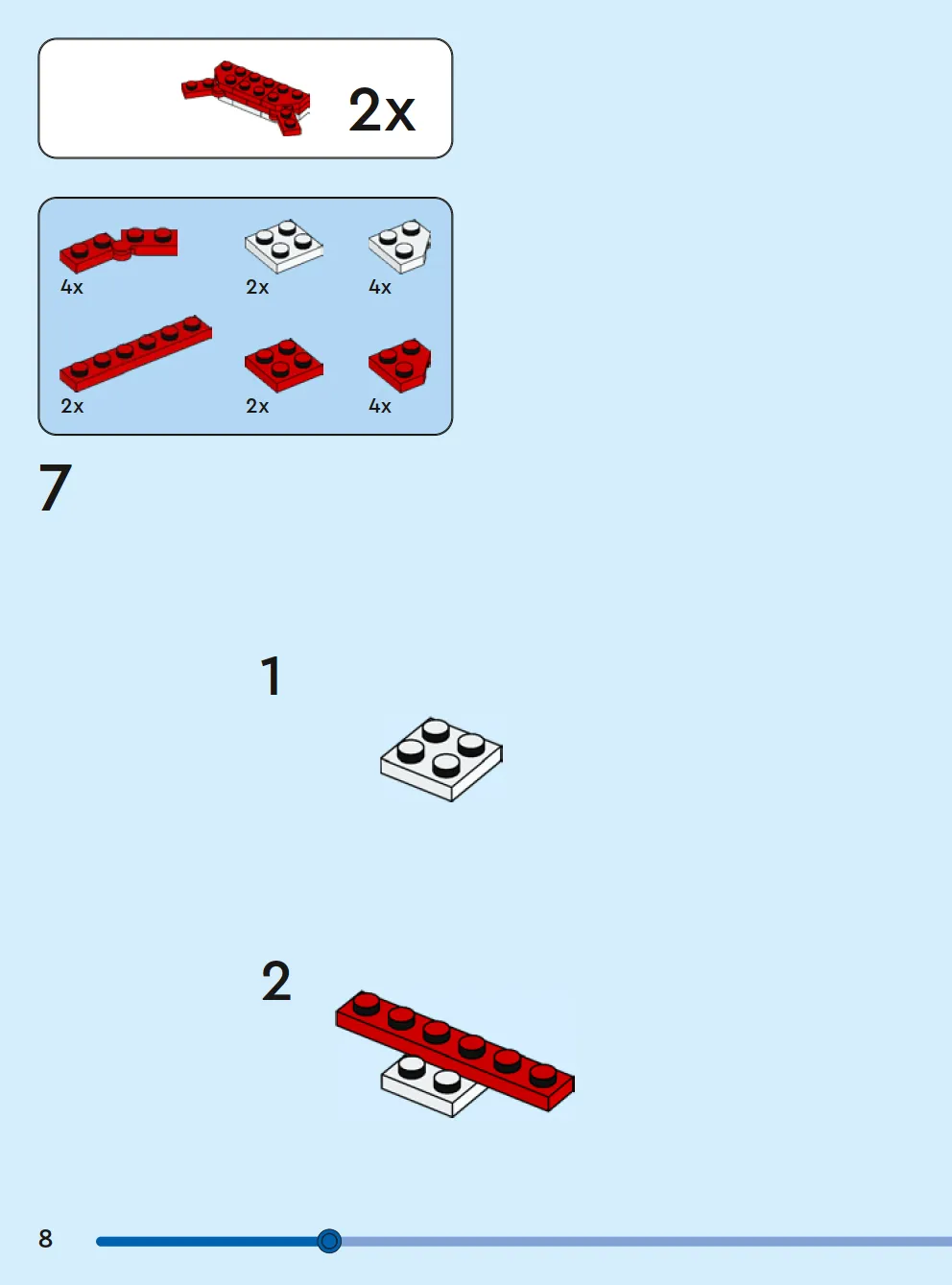 2x

4x 2x 4x

2x 2x 4x

7

1

2

8