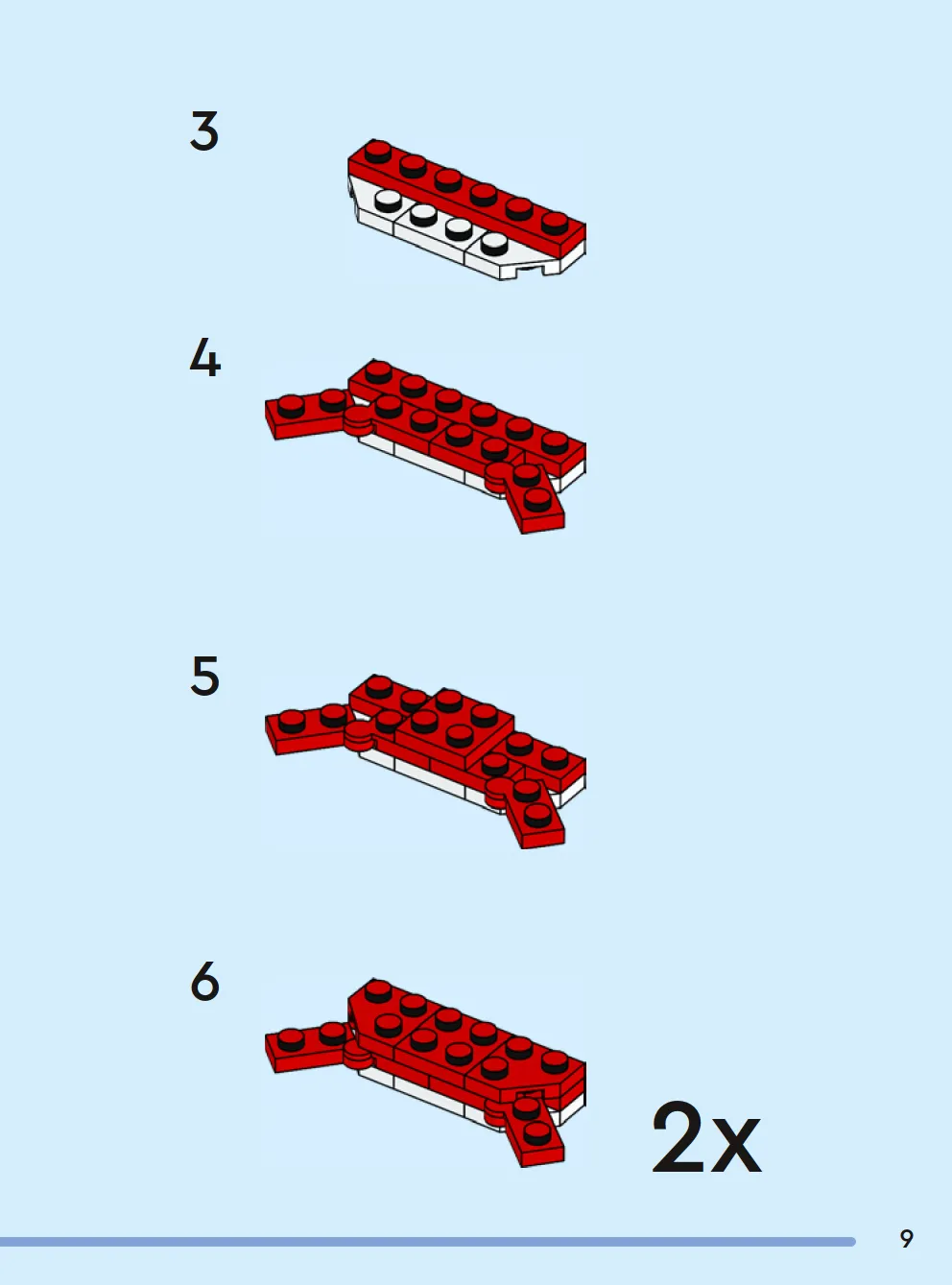 3

4

5

6

2x

9