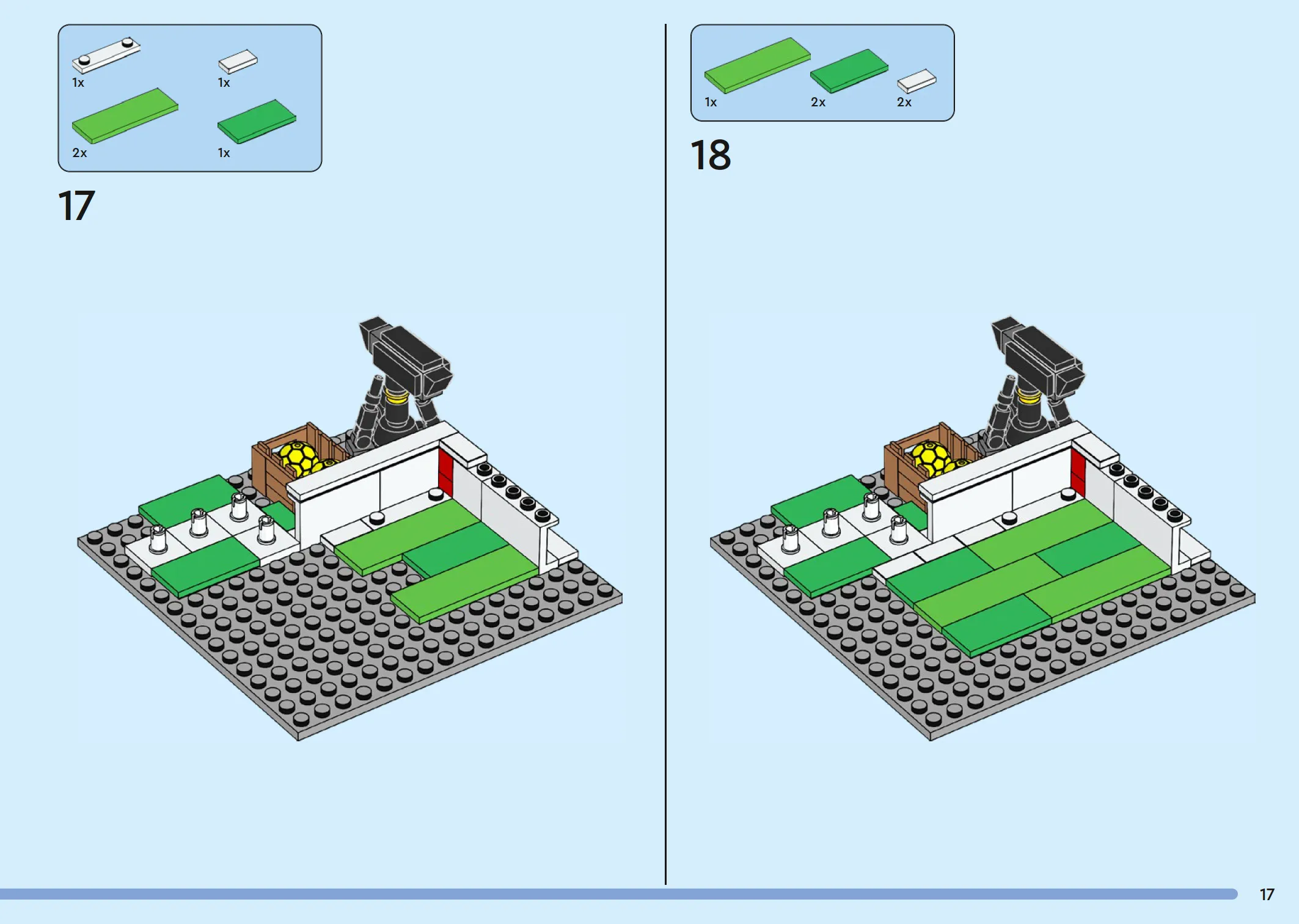 1x

1x

2x

1x

17

1x

2x

2x

18

17