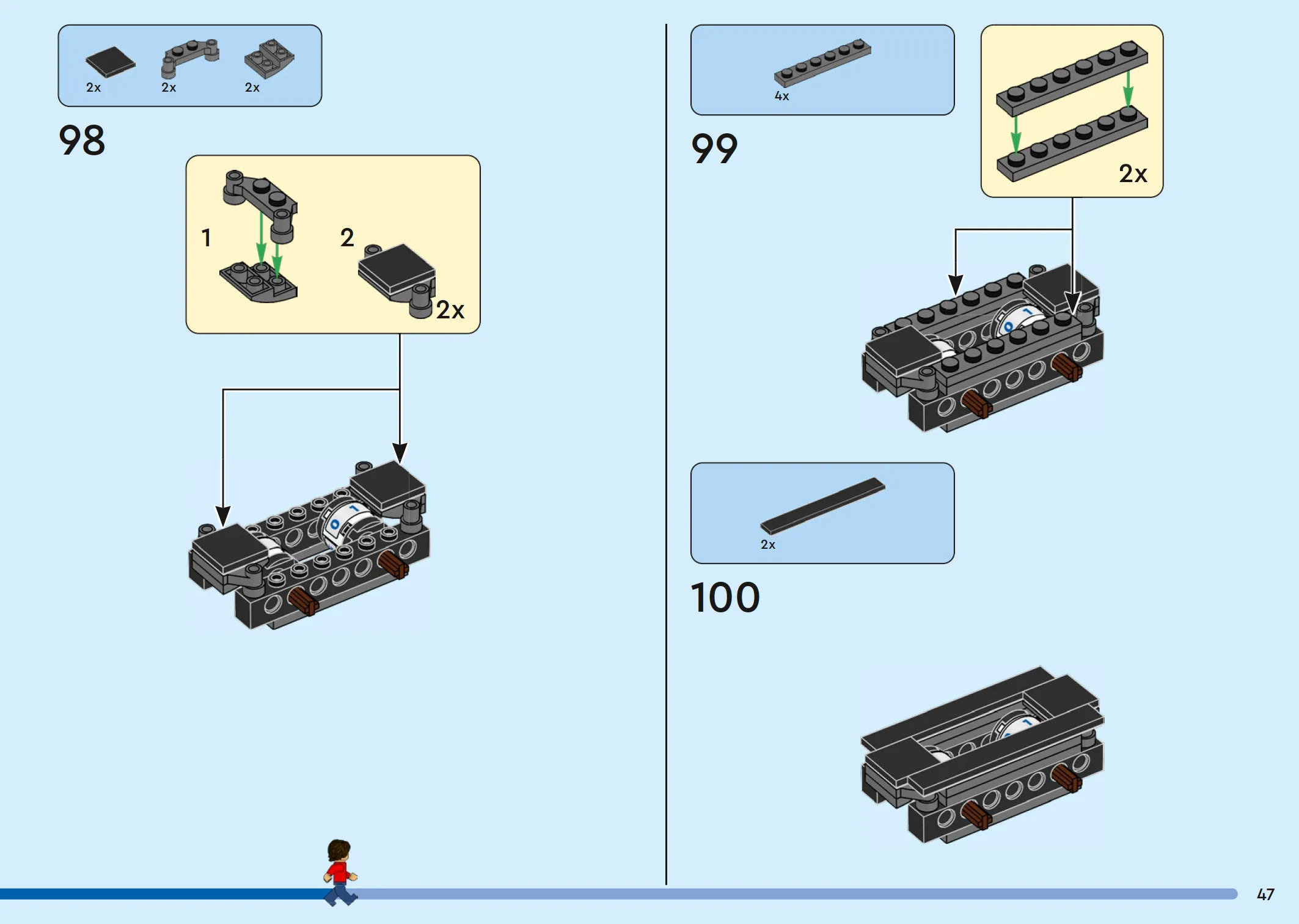 2x 2x 2x

98

1

2

2x

4x

99

2x

2x

100

47