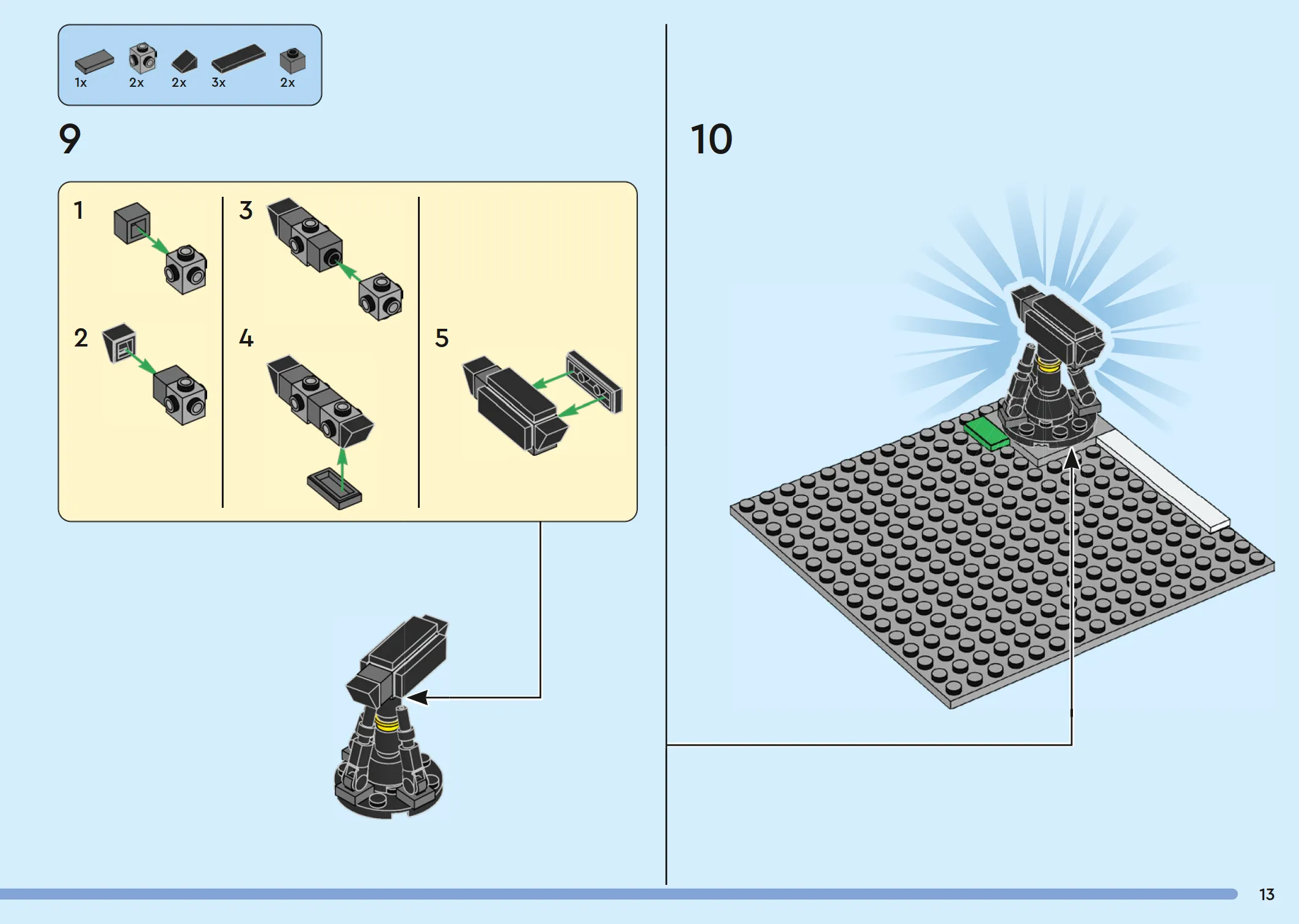 1x 2x 2x 3x 2x

9

1

2

3

4

5

10

13