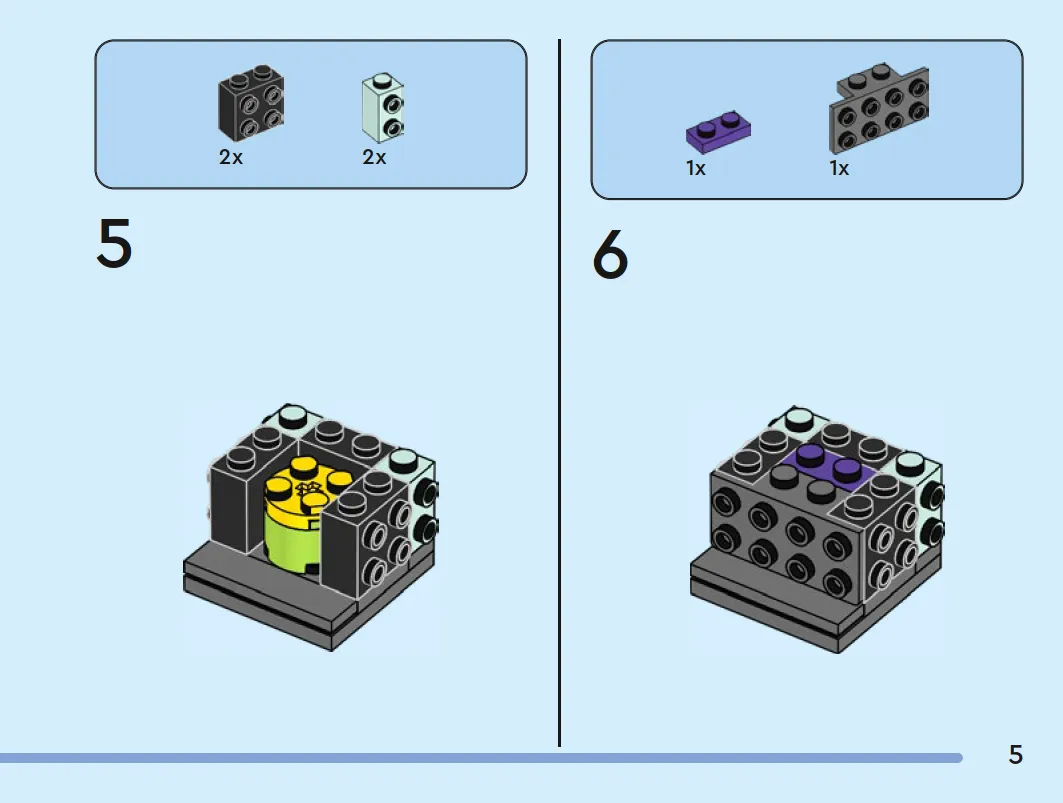 2x 2x

5

1x 1x

6

5