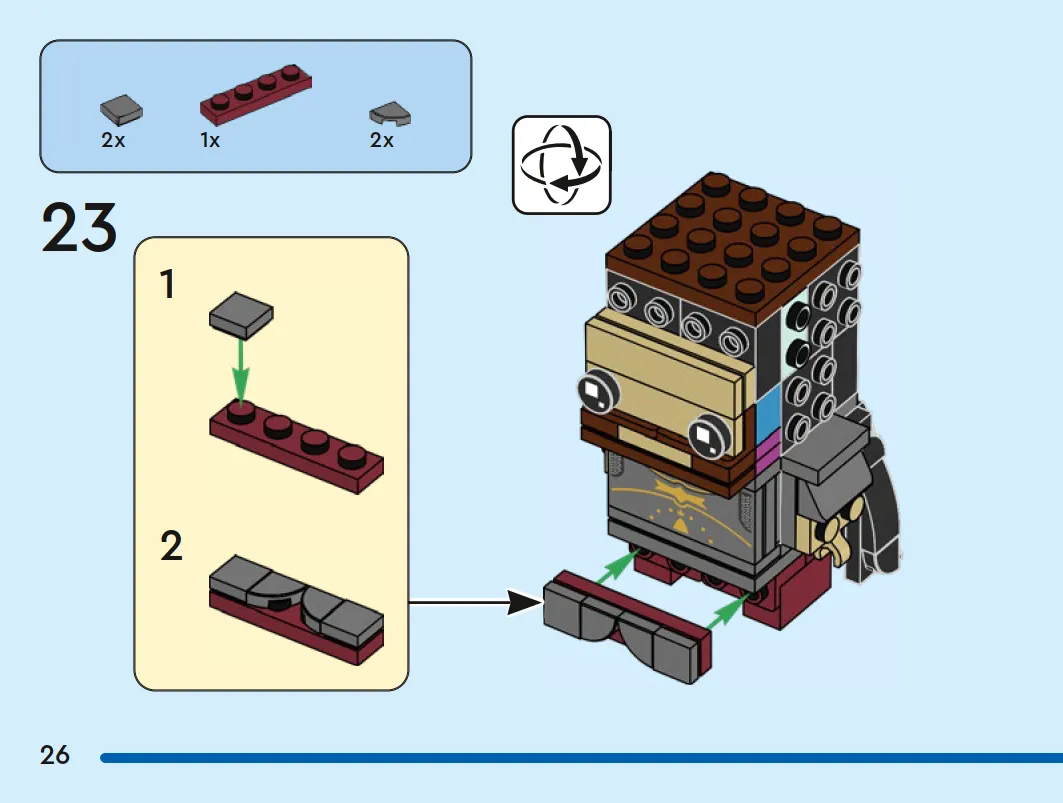 2x 1x 2x

23

1

2

26