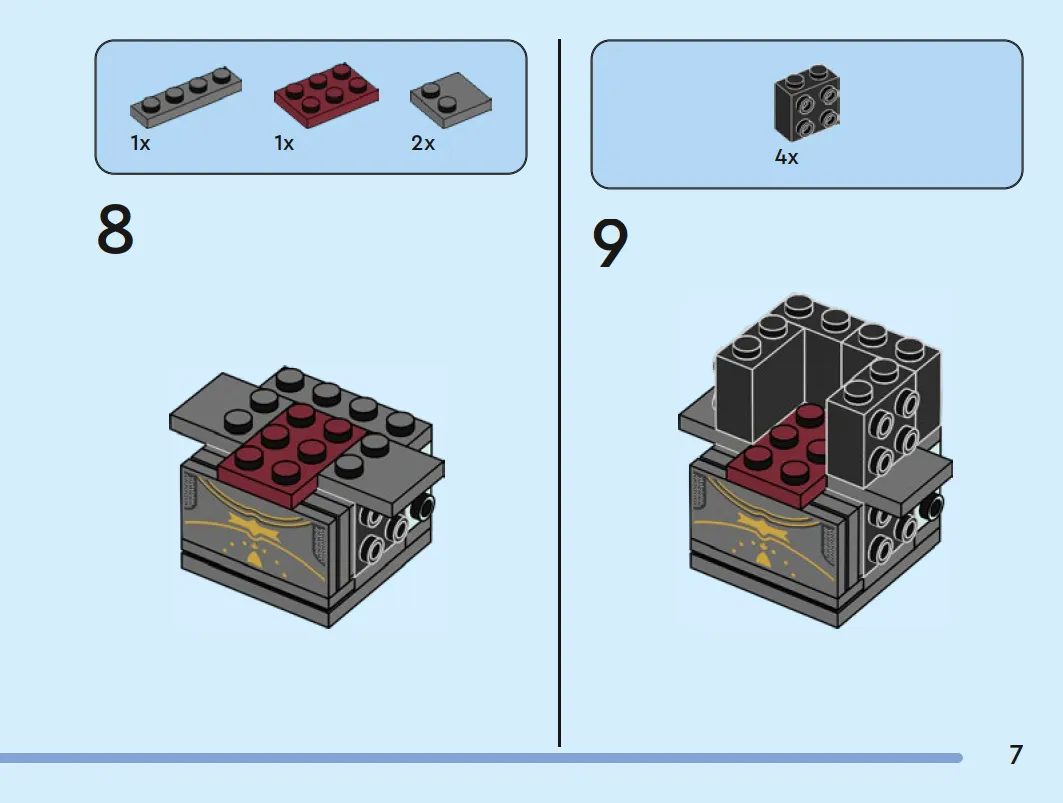 1x 1x 2x

8

4x

9

7