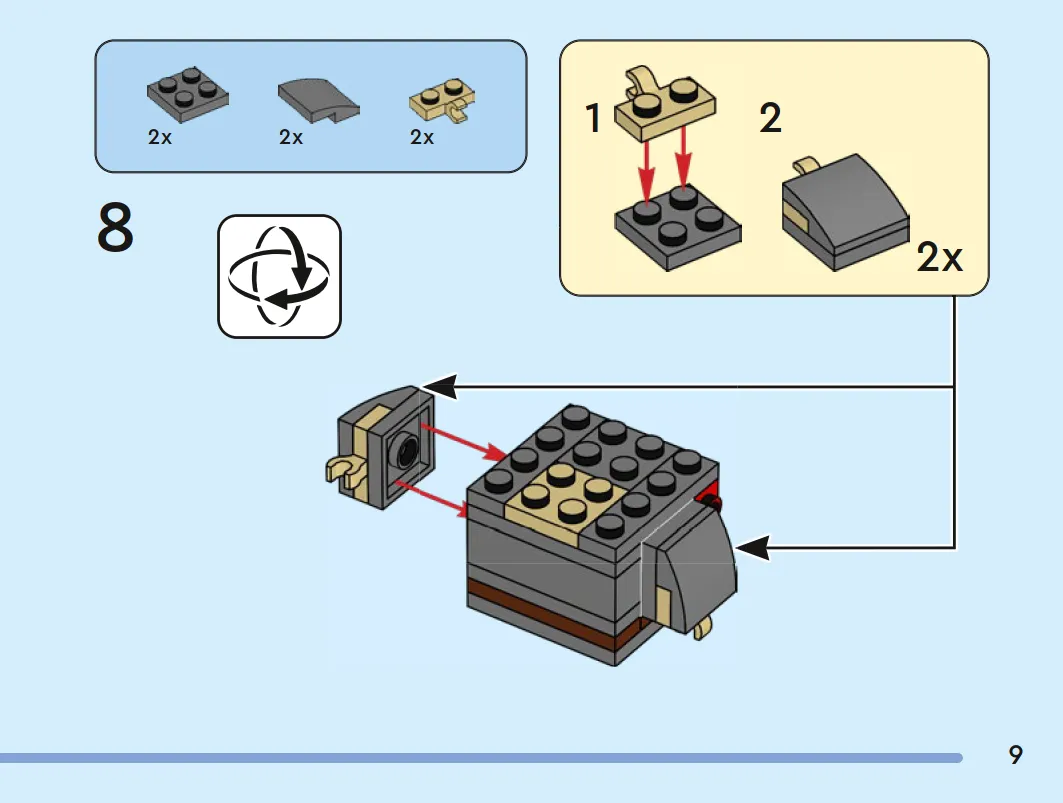 2x 2x 2x

8

1 2

2x

9