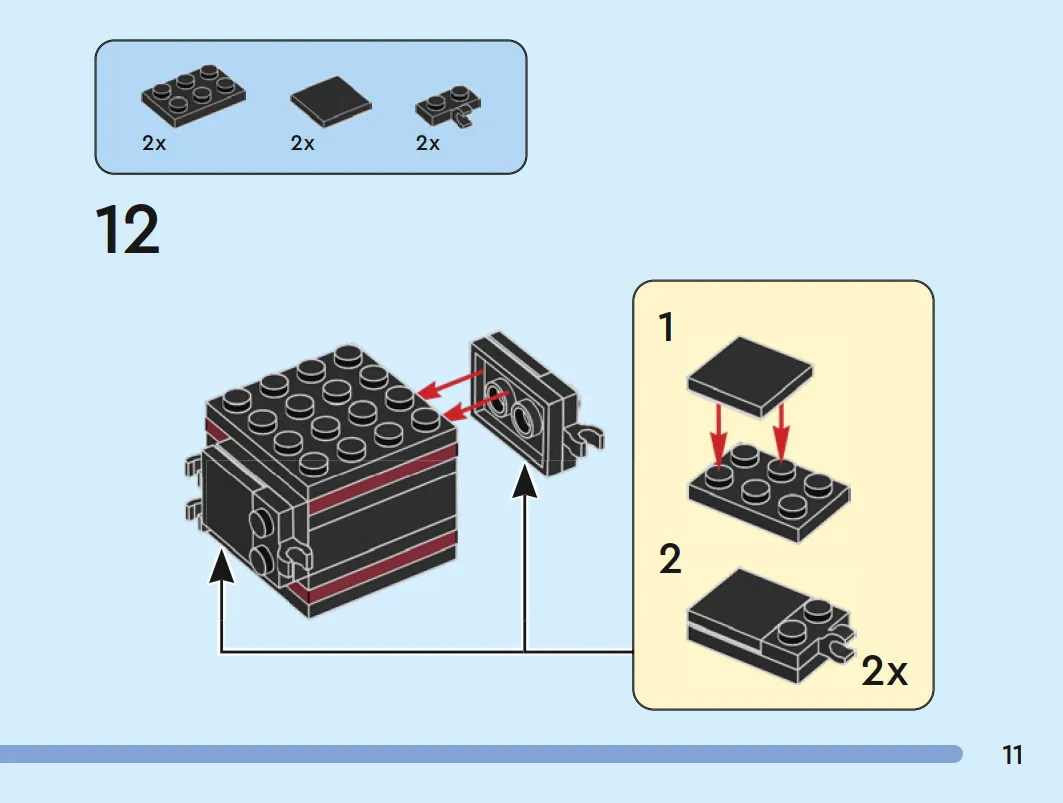 2x 2x 2x

12

1

2

2x

11