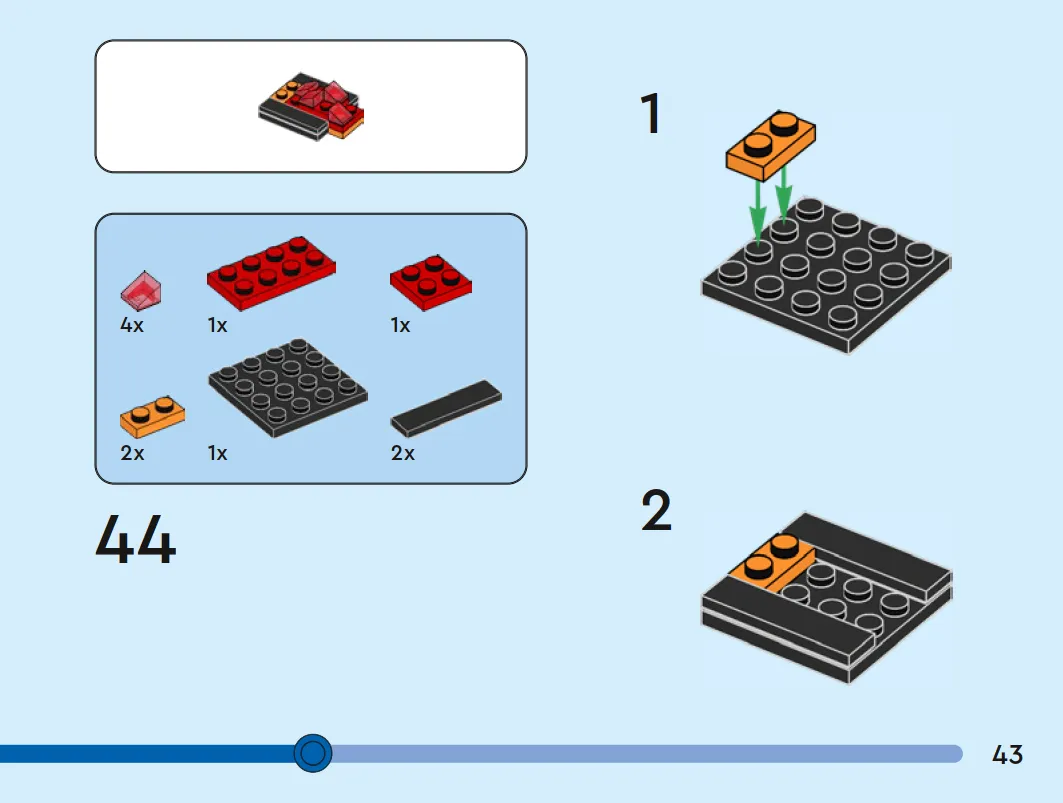 4x
1x
1x
2x
1x
2x

44

1

2

43