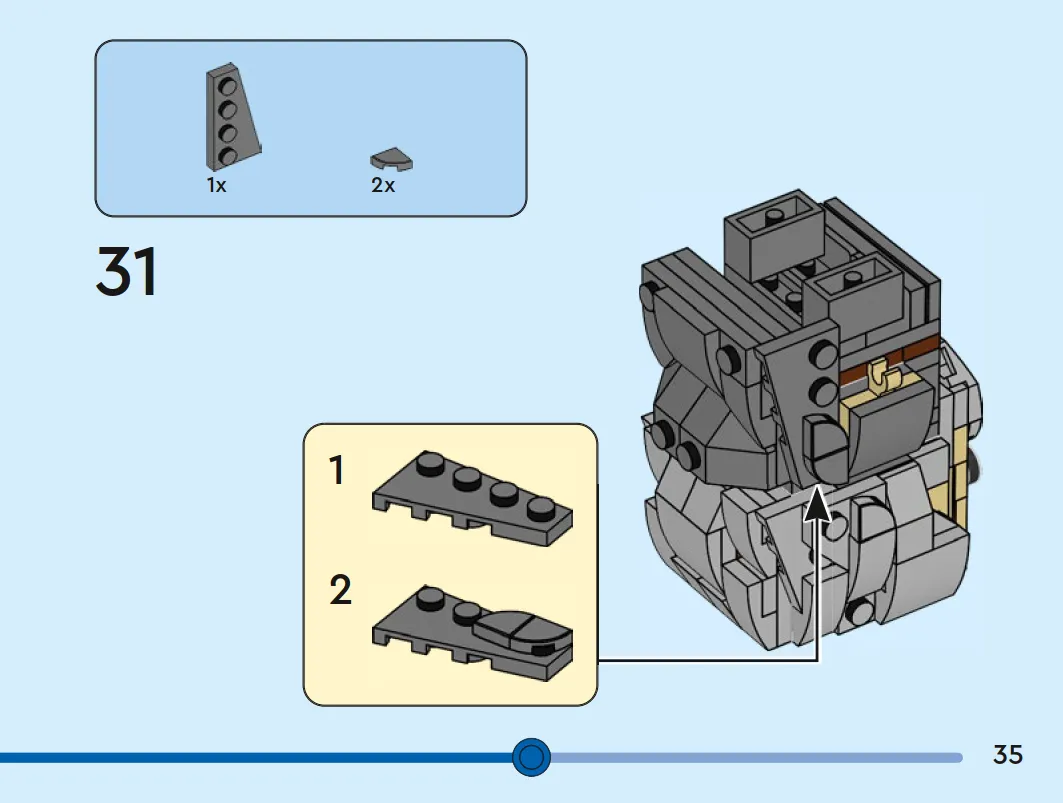 1x
2x

31

1

2

35