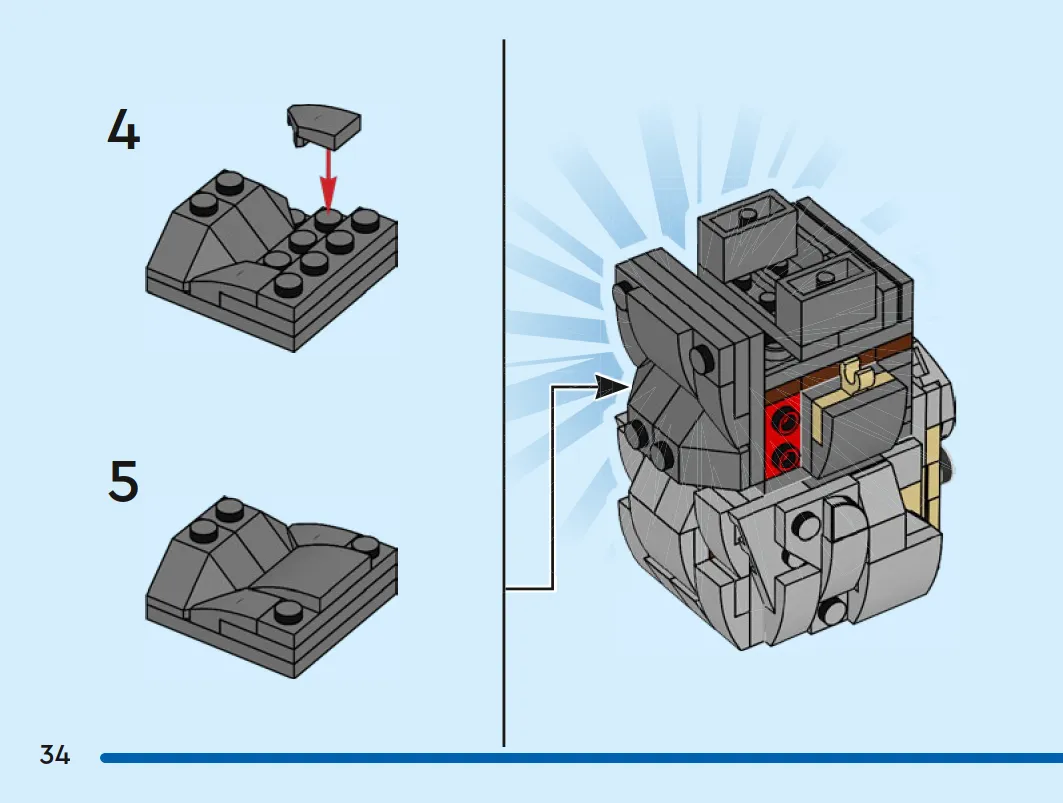 4

5

34