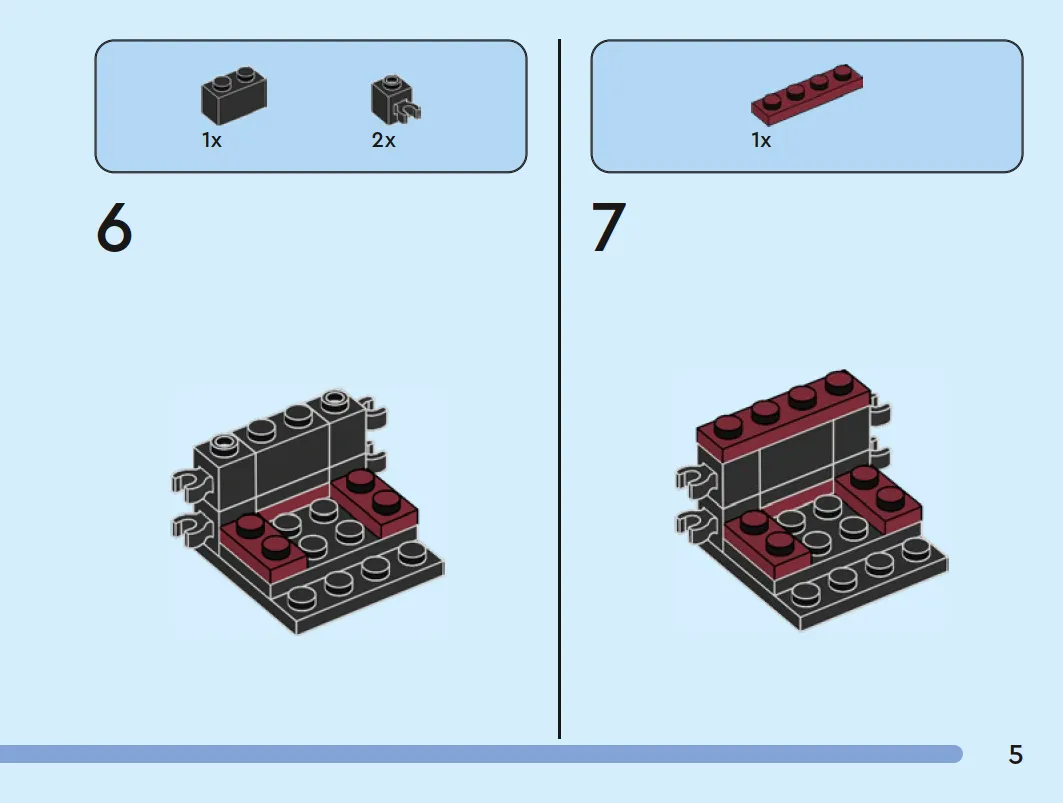 1x 2x

6

1x

7

5