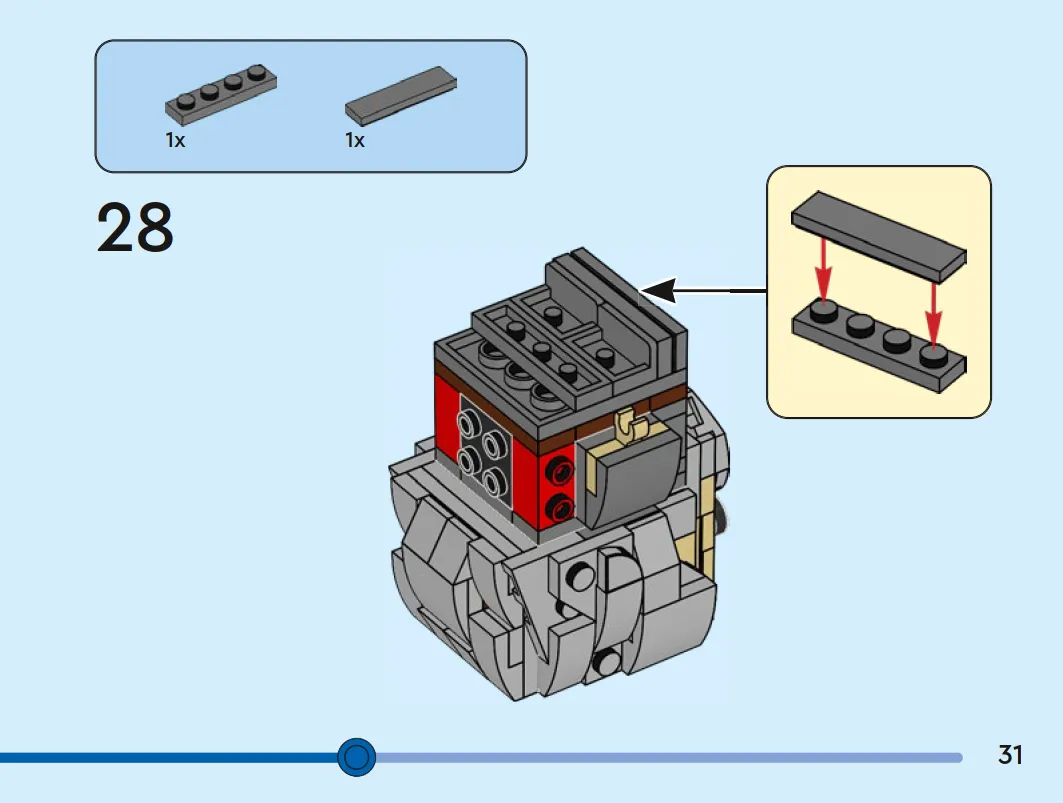 1x

1x

28

31