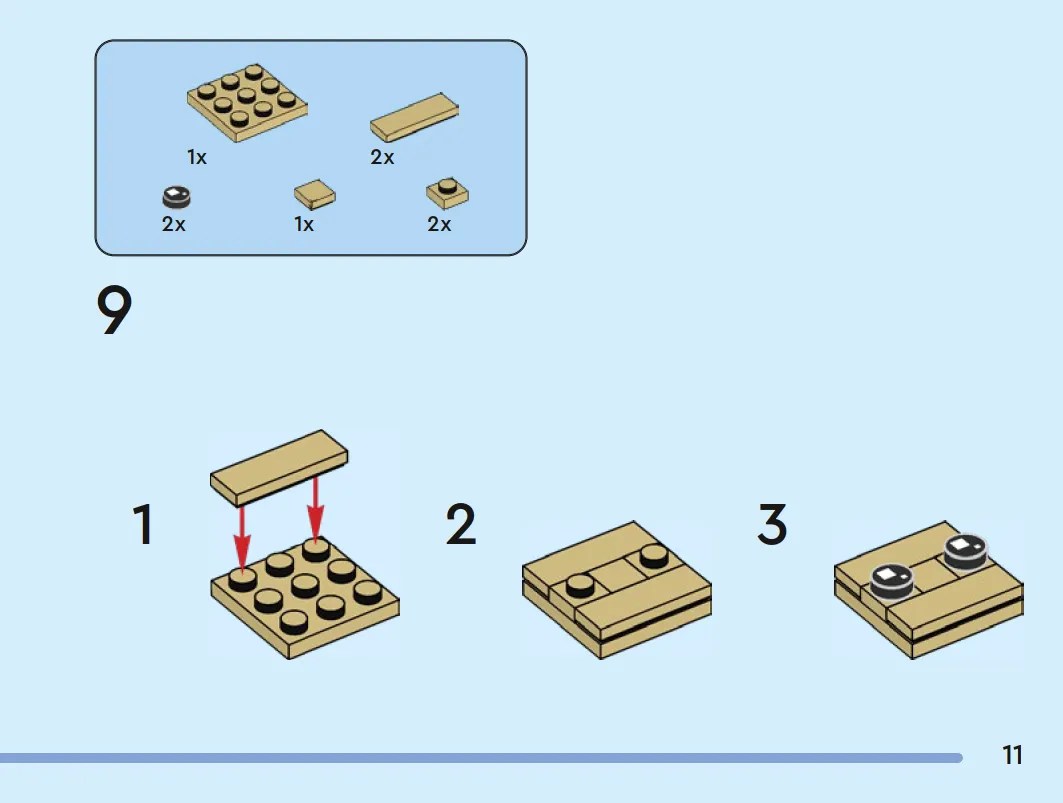 1x

2x

2x

1x

2x

9

1

2

3

11