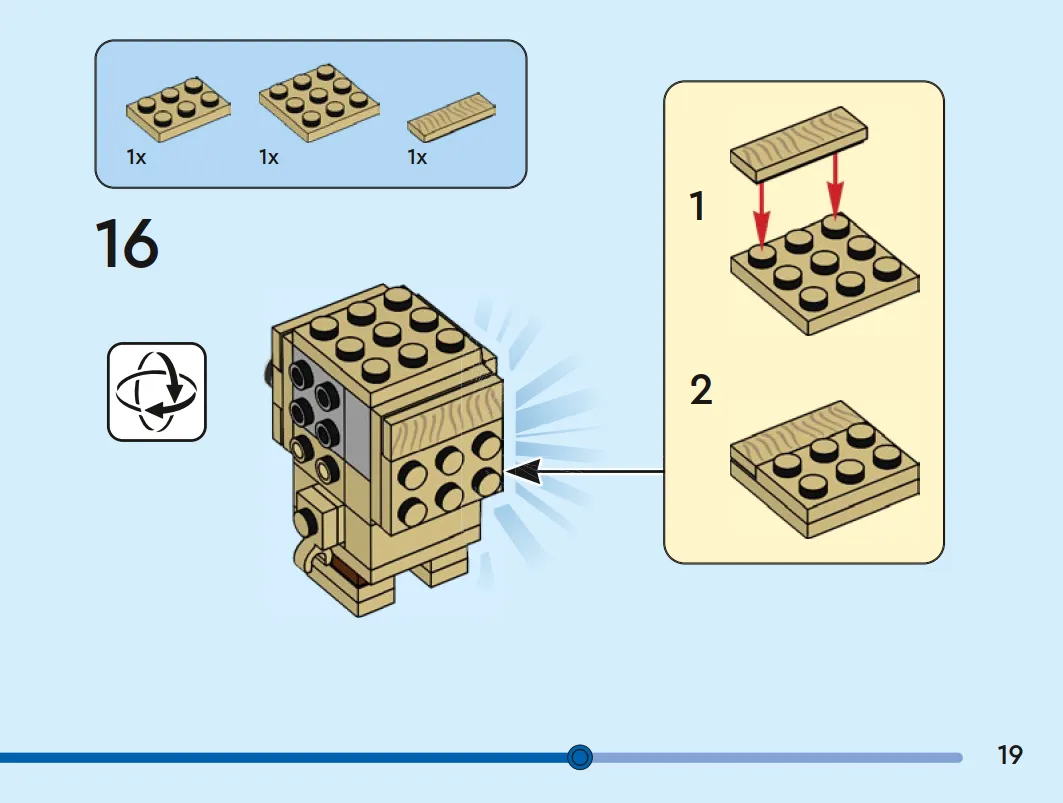 1x
1x
1x

16

1

2

19