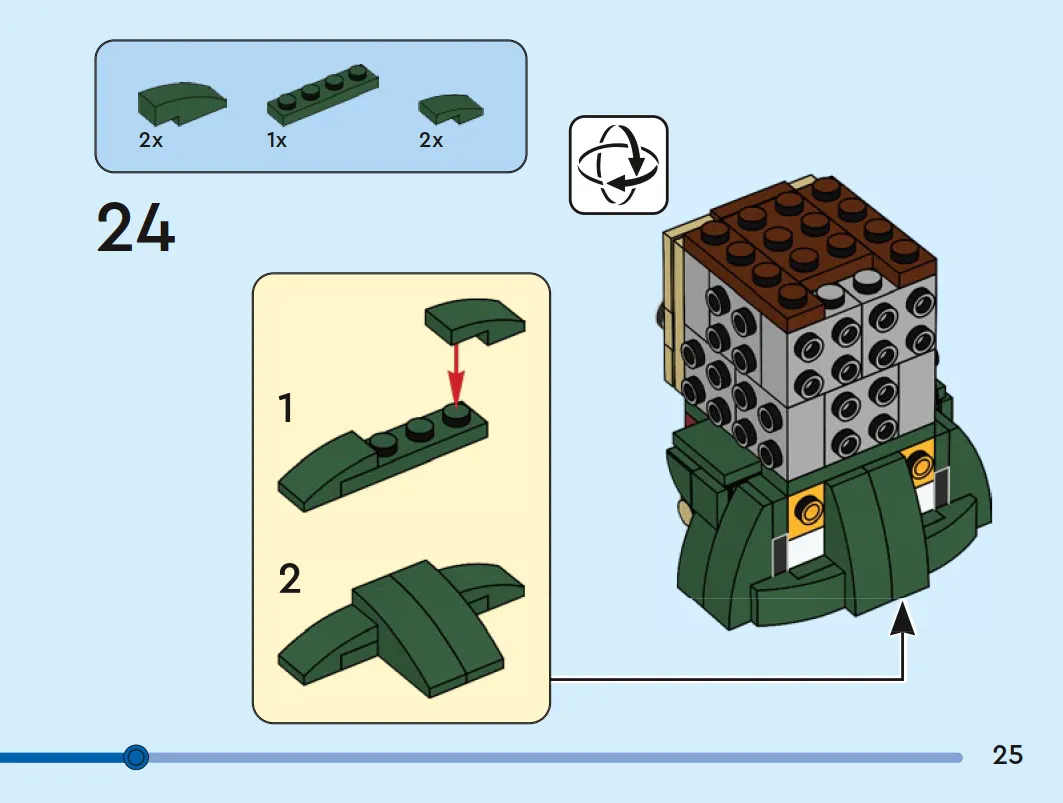 2x
1x
2x

24

1

2

25