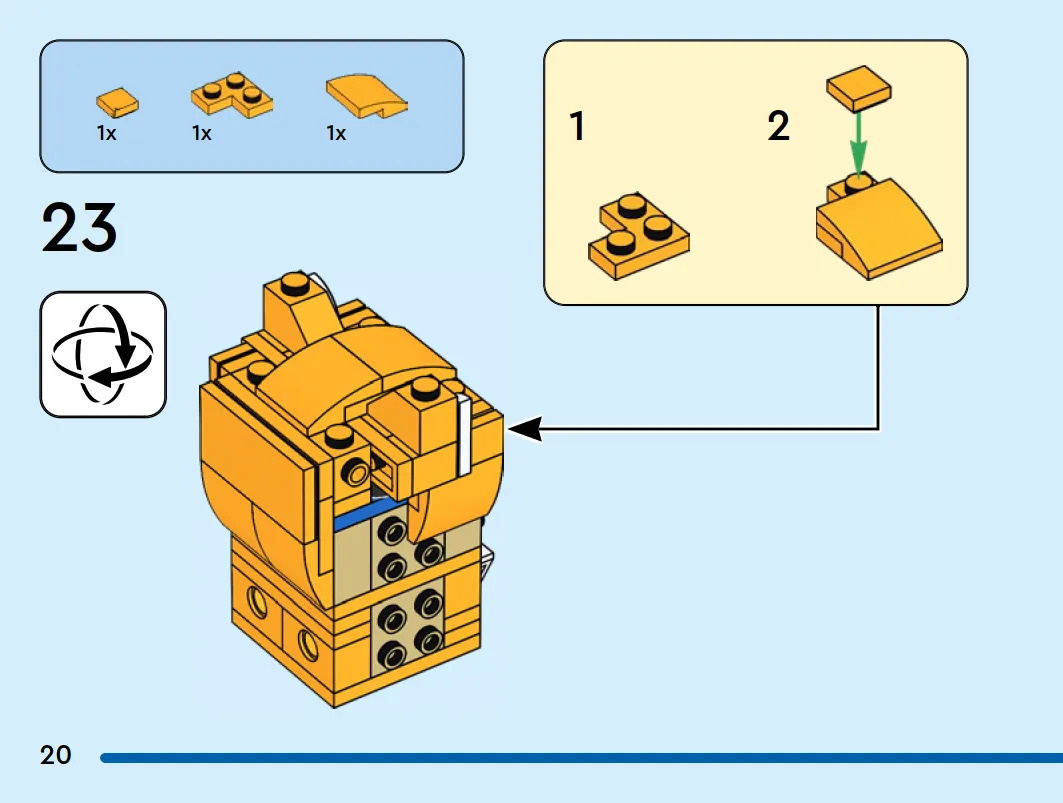 1x 1x 1x

23

1

2

20