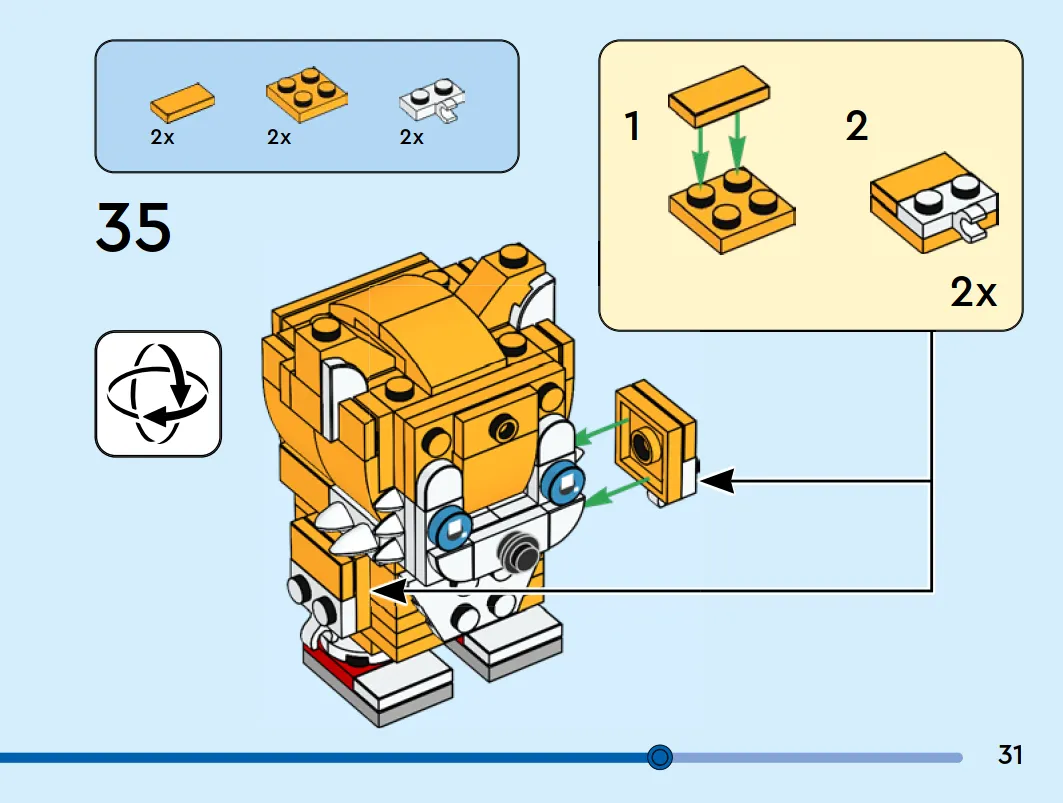 2x 2x 2x

35

1

2

2x

31