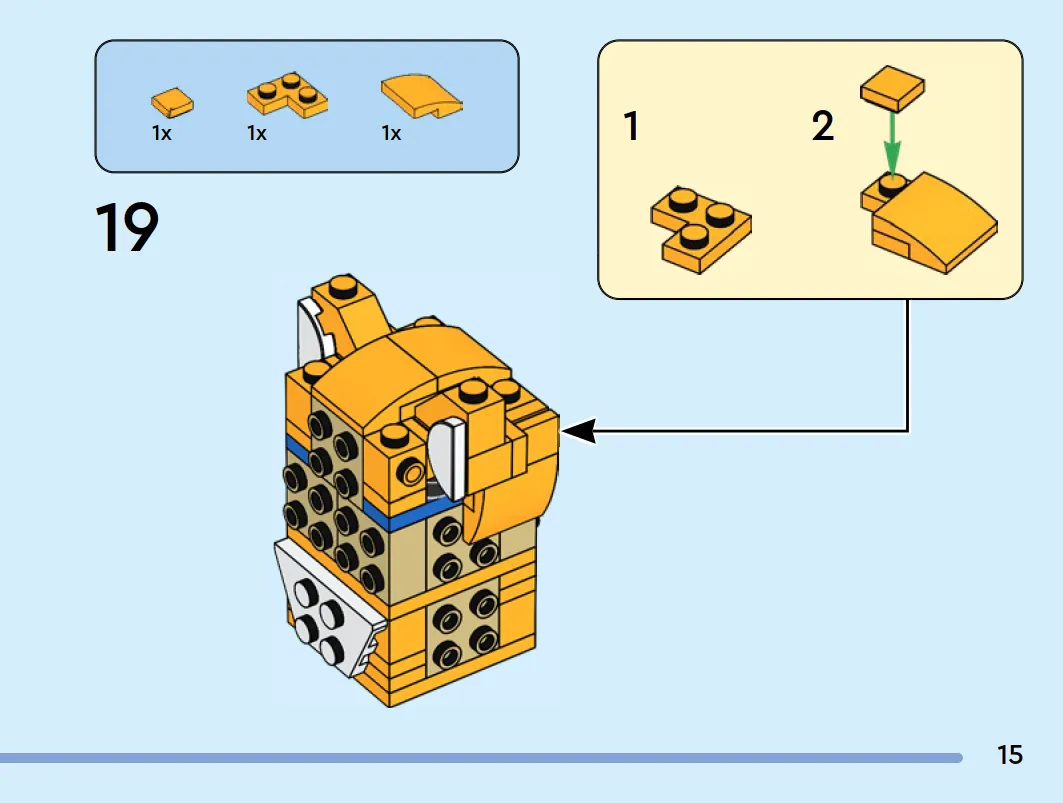 1x 1x 1x

19

1

2

15