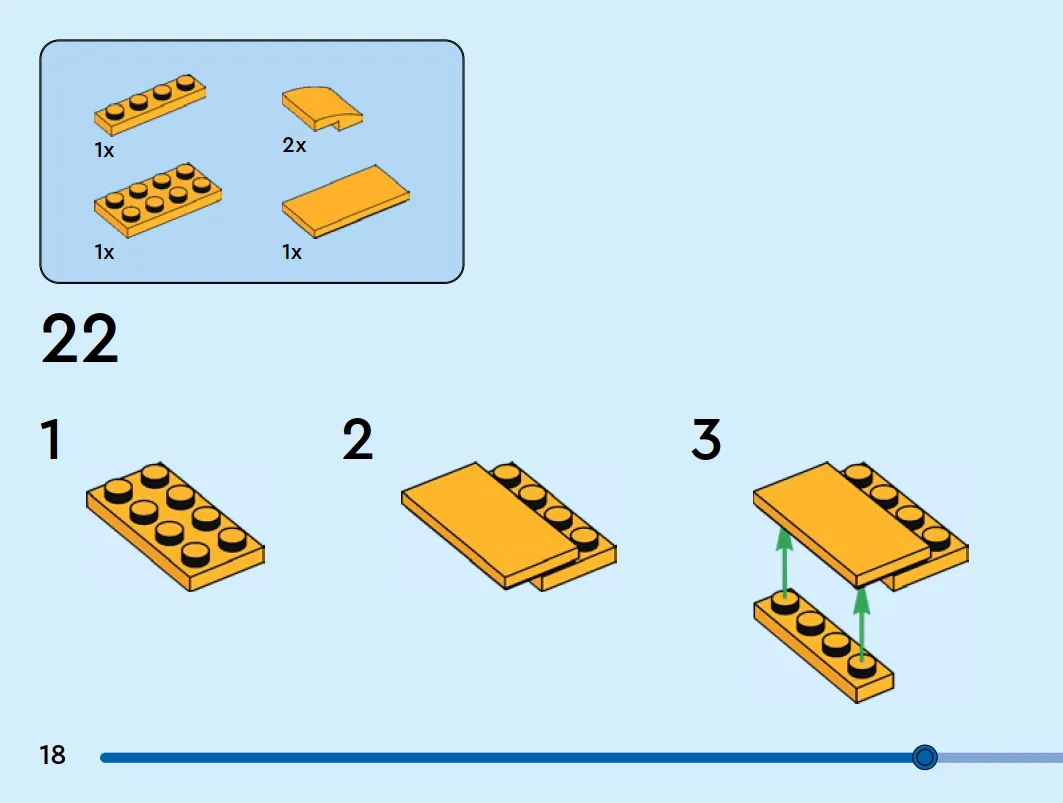 1x

2x

1x

1x

22

1

2

3

18