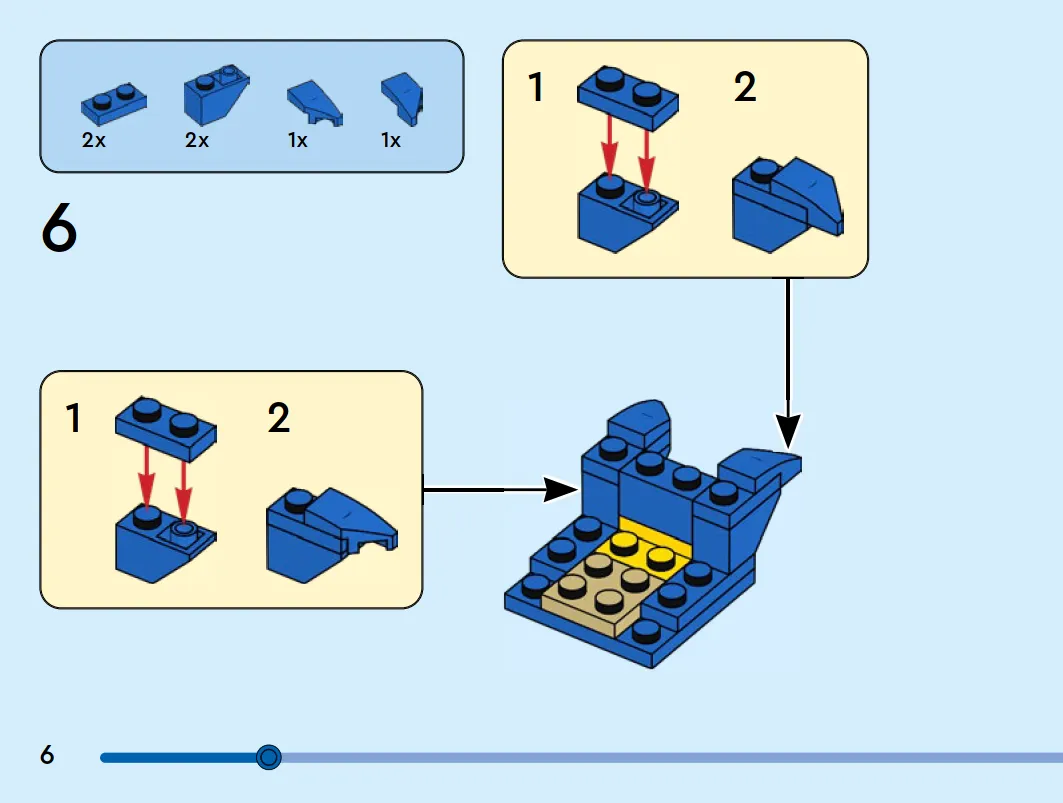 2x 2x 1x 1x

6

1 2

1 2

6