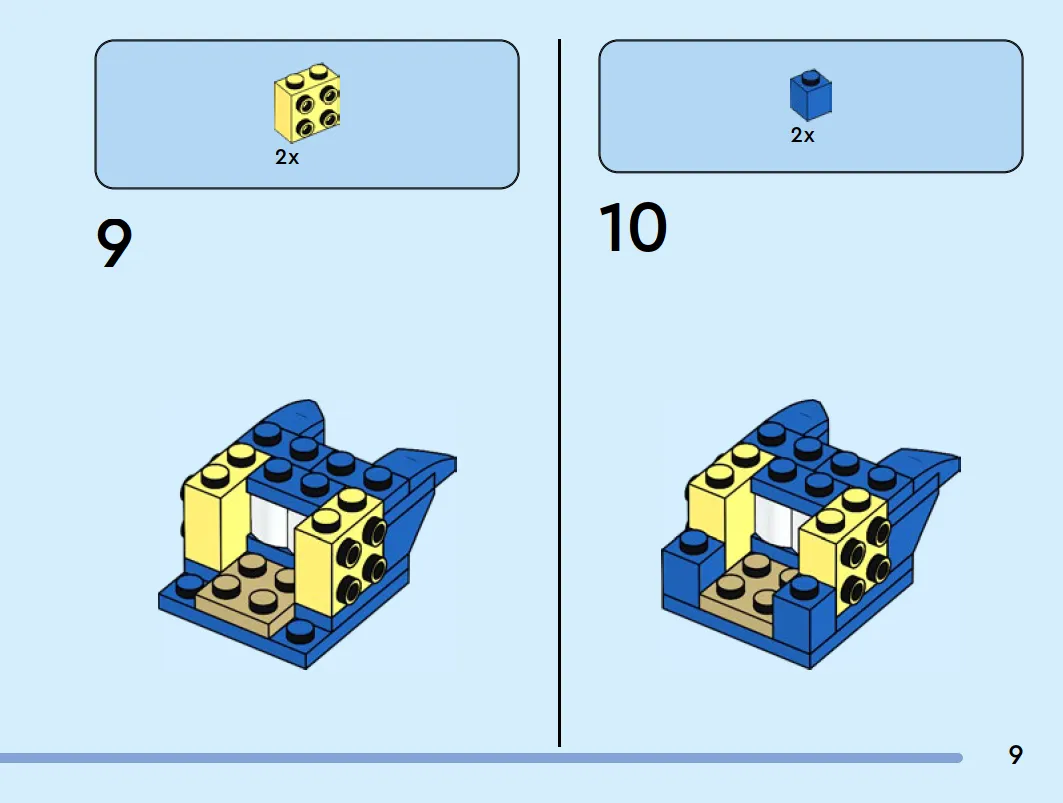 2x

9

2x

10

9