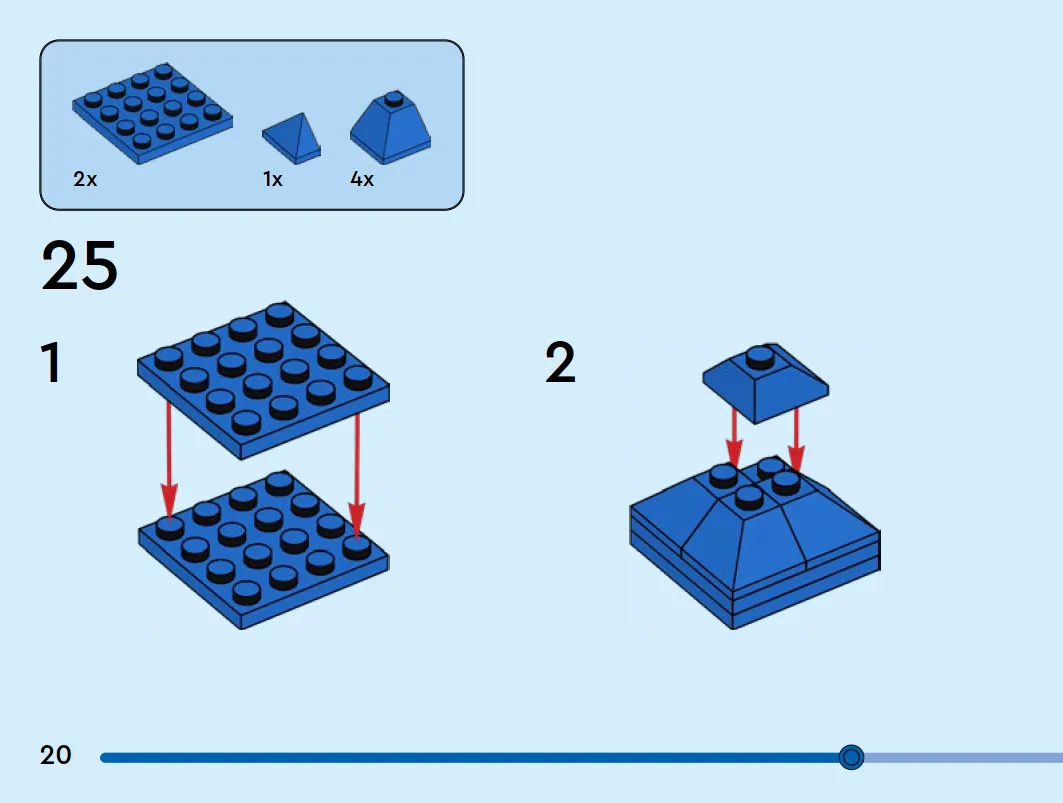 2x 1x 4x

25

1

2

20