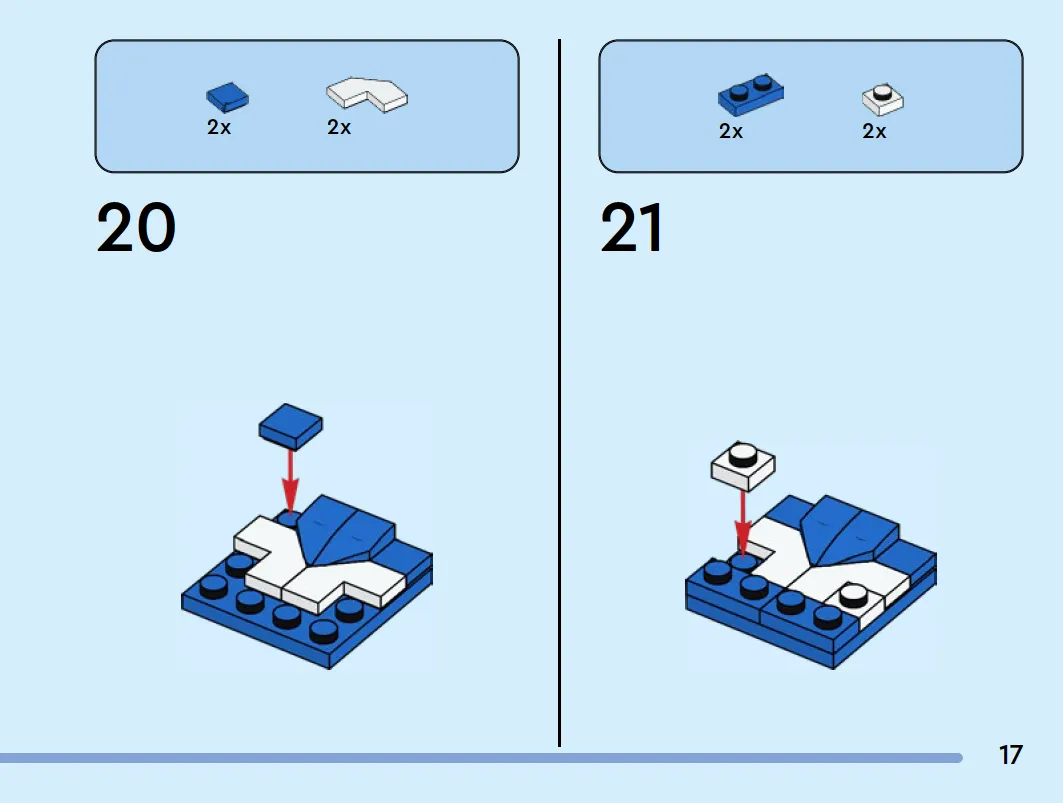 2x 2x

20

2x 2x

21

17