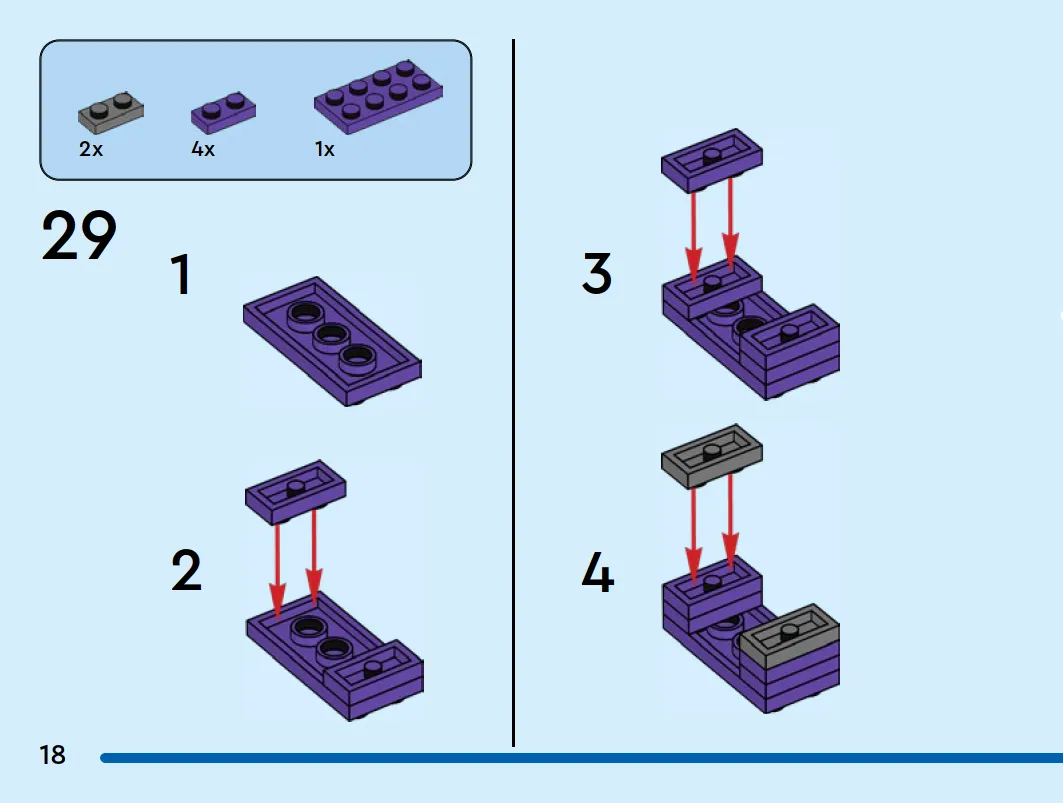 2x
4x
1x

29

1

2

3

4

18