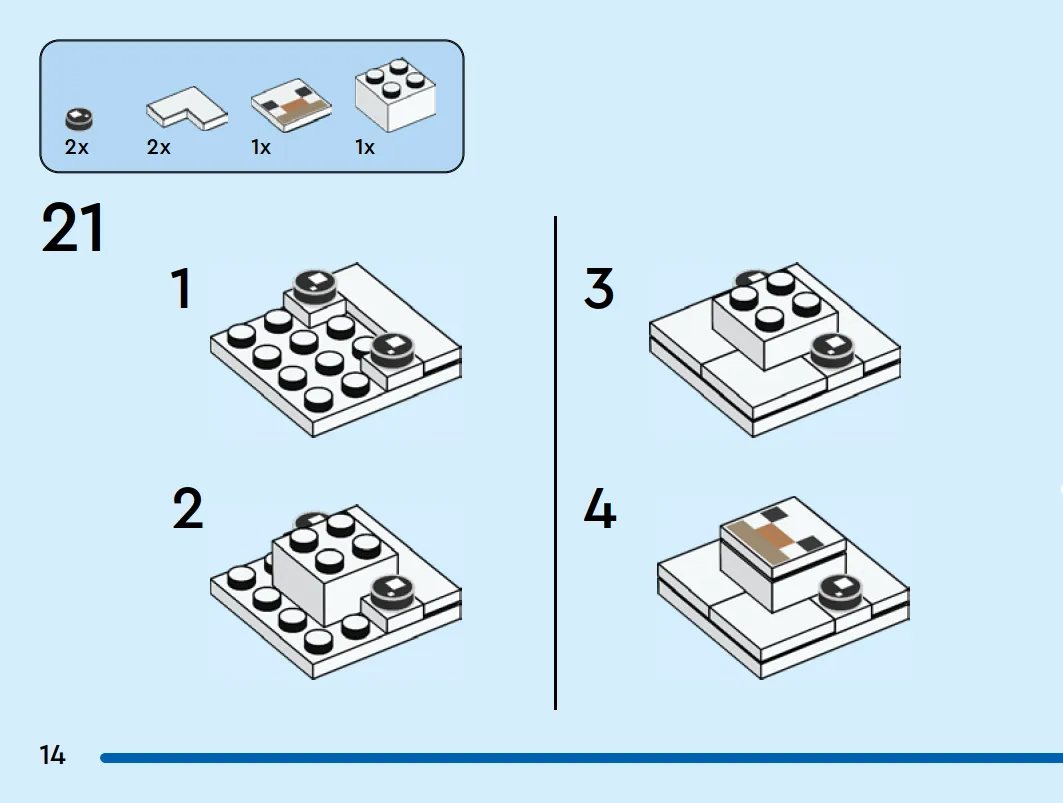 2x 2x 1x 1x

21

1

2

3

4

14