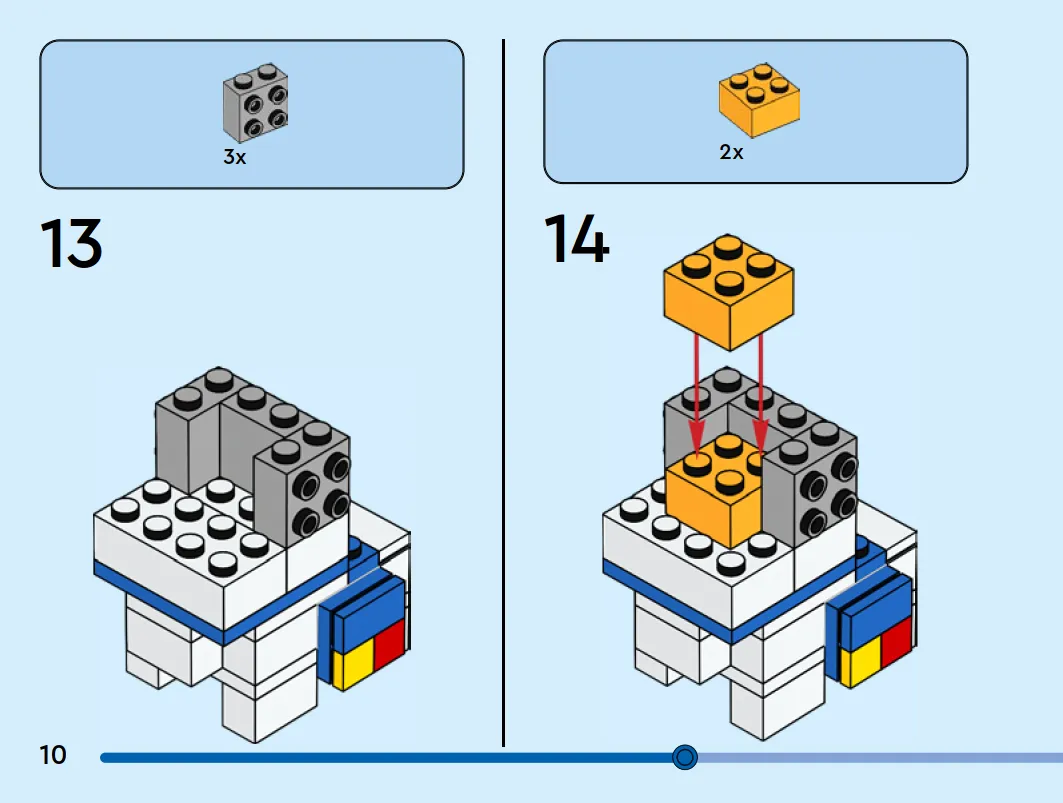 3x

13

2x

14

10