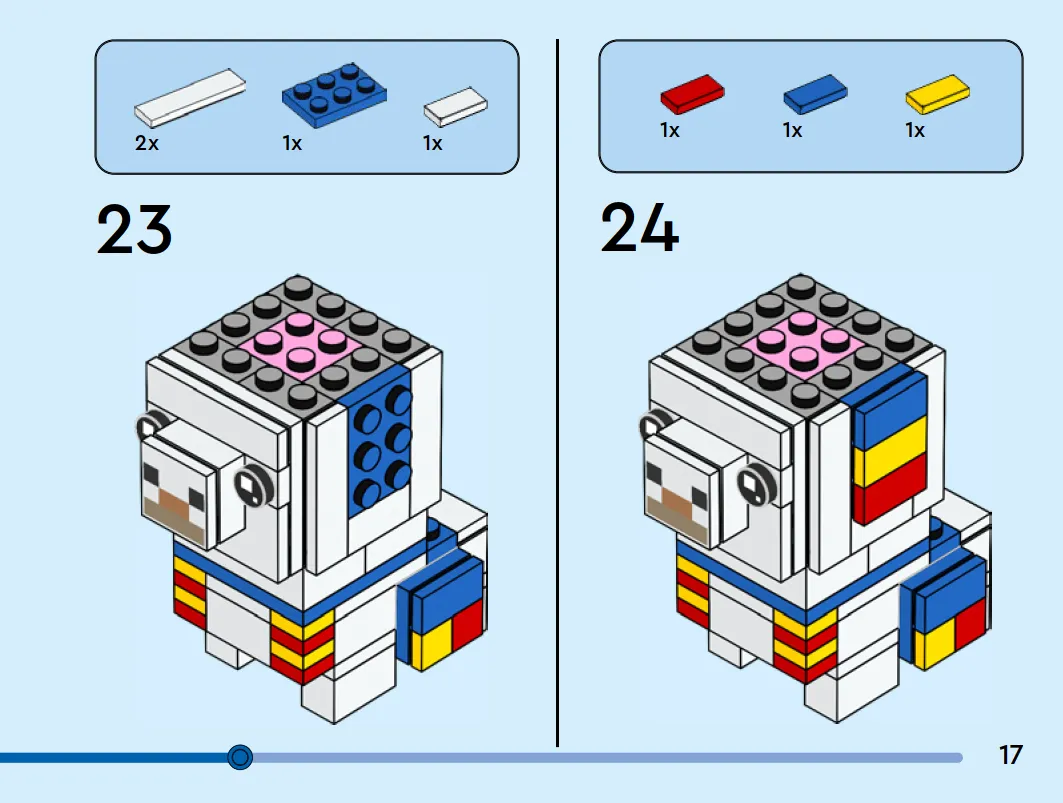 2x 1x 1x

23

1x 1x 1x

24

17