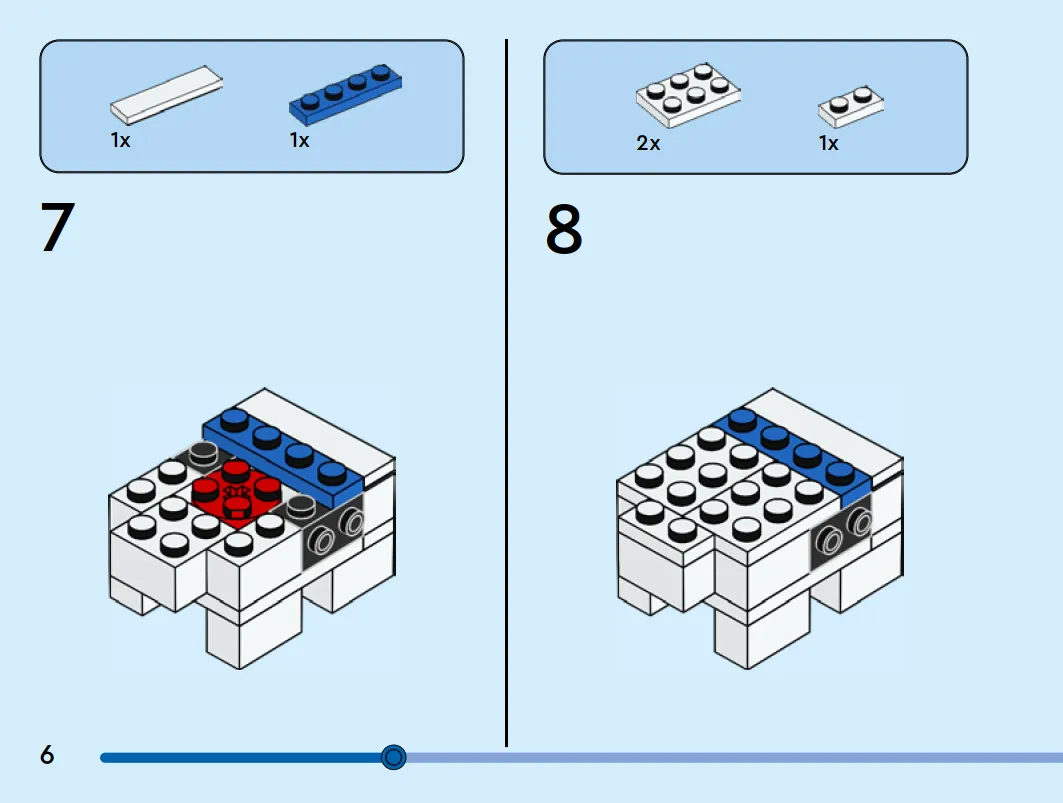 1x 1x

7

2x 1x

8

6