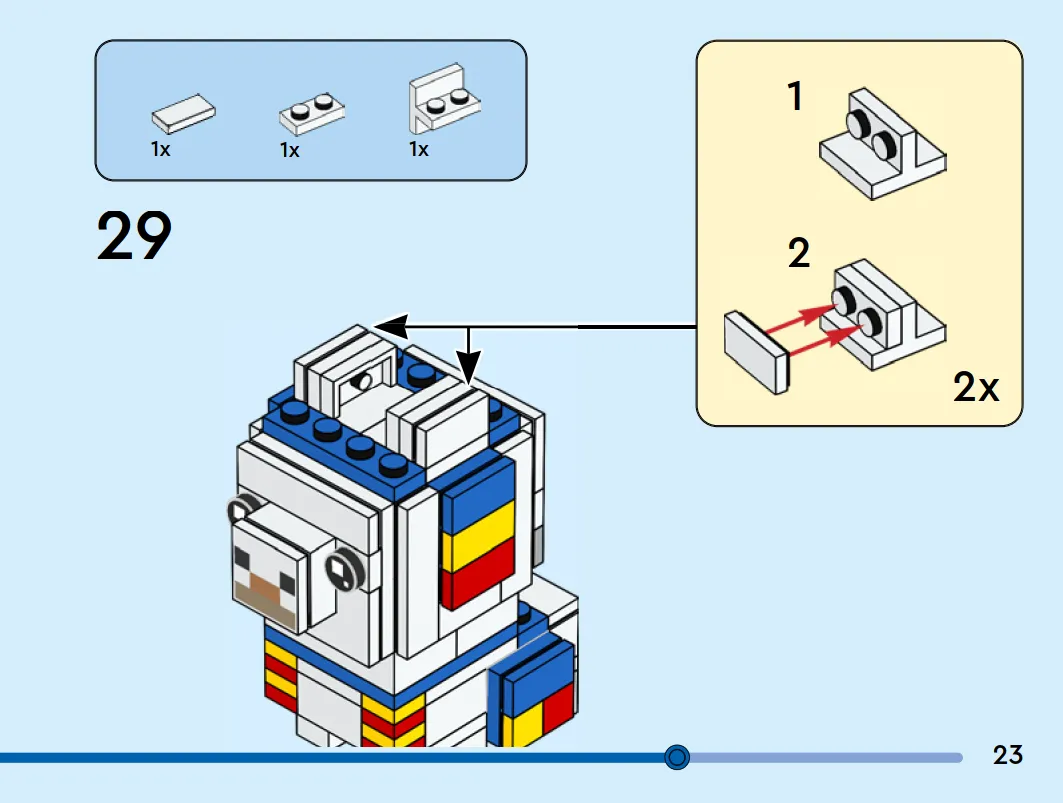 1x 1x 1x

29

1

2

2x

23