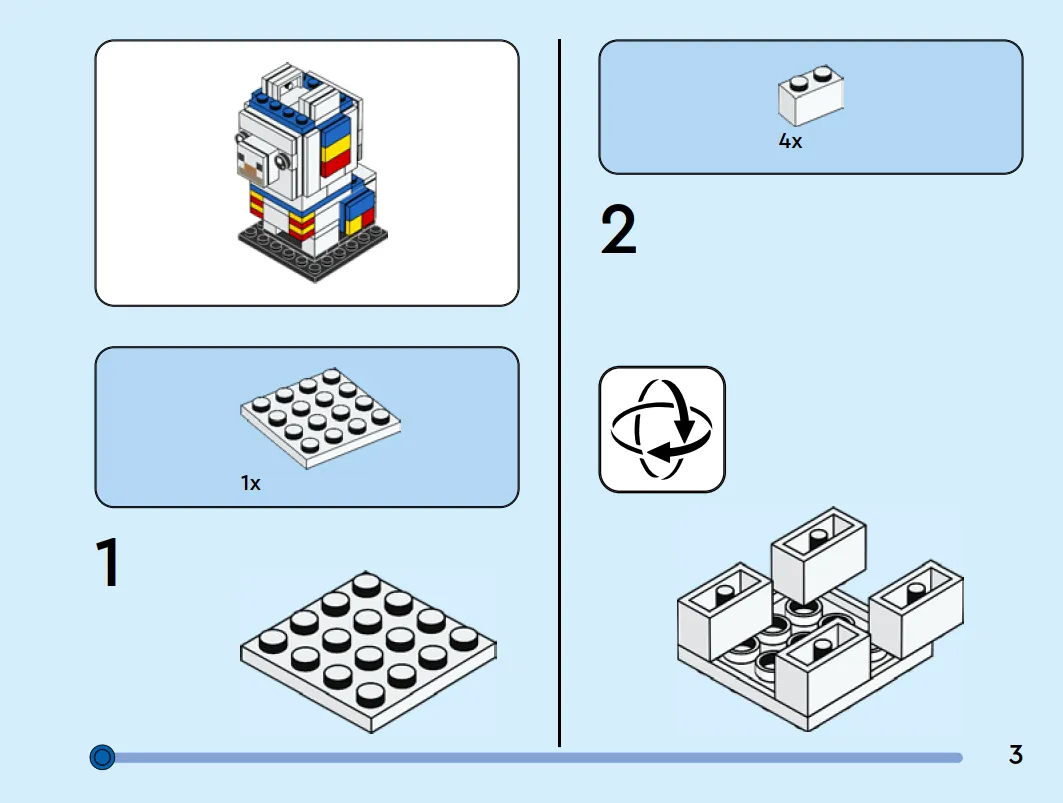 1x

1

4x

2

3