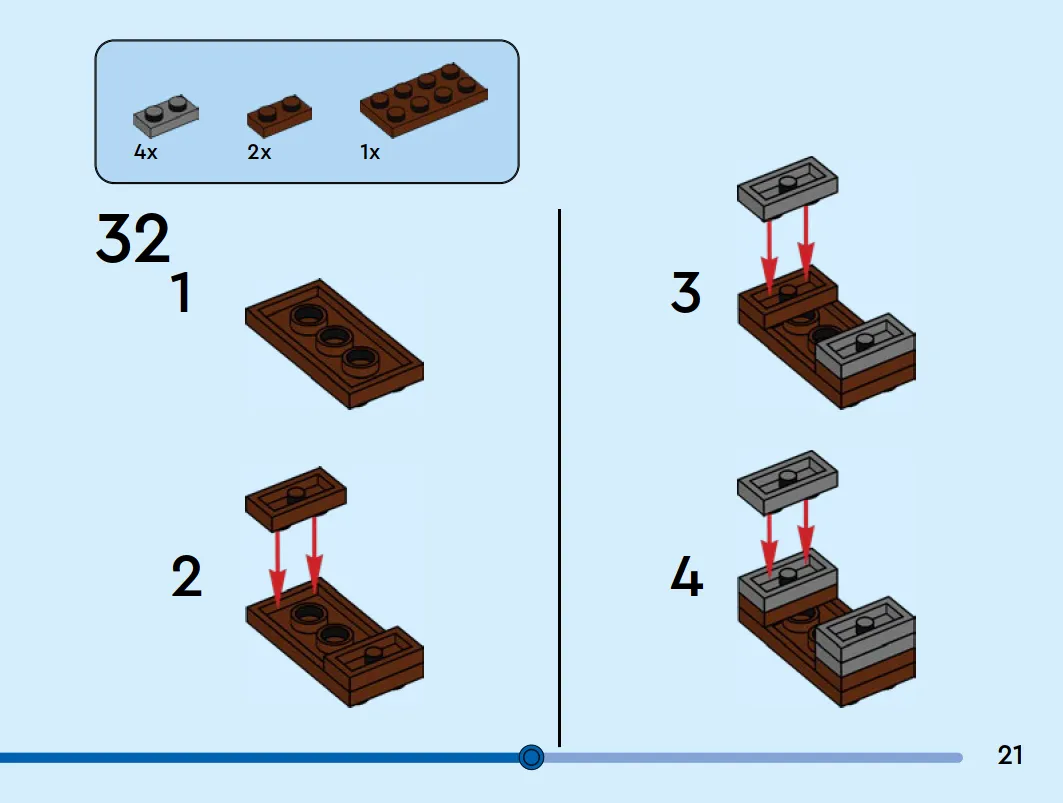 4x 2x 1x

32

1

2

3

4

21