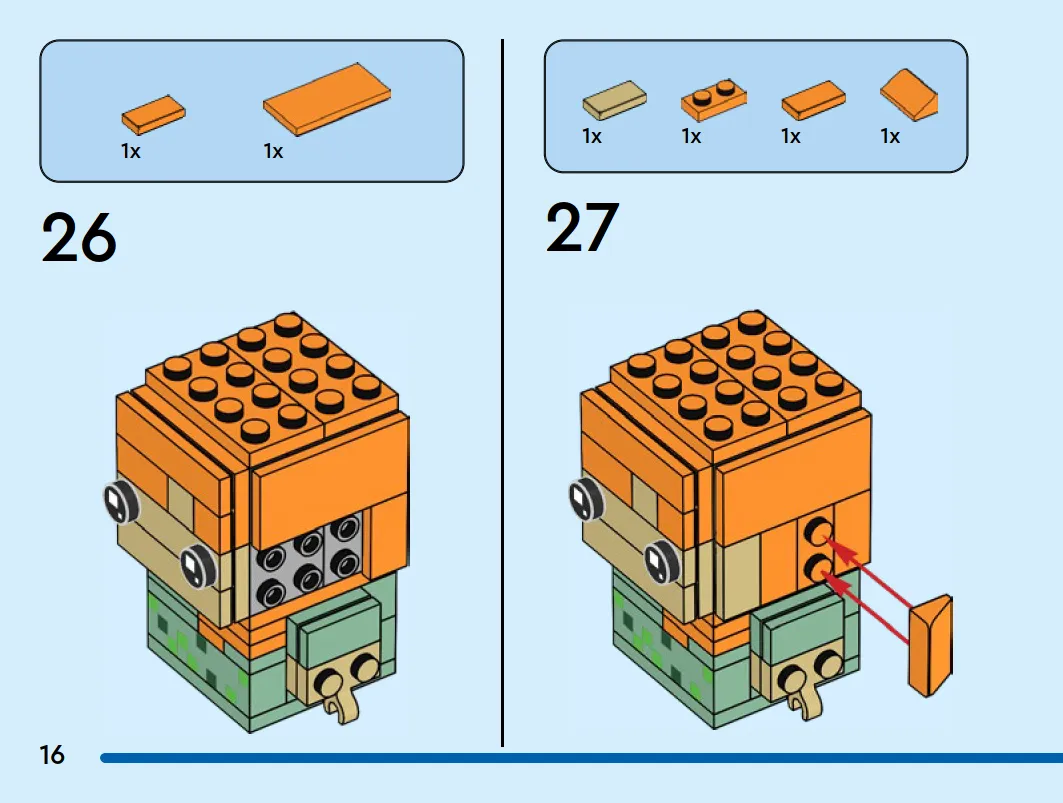 1x
1x

26

1x
1x
1x
1x

27

16