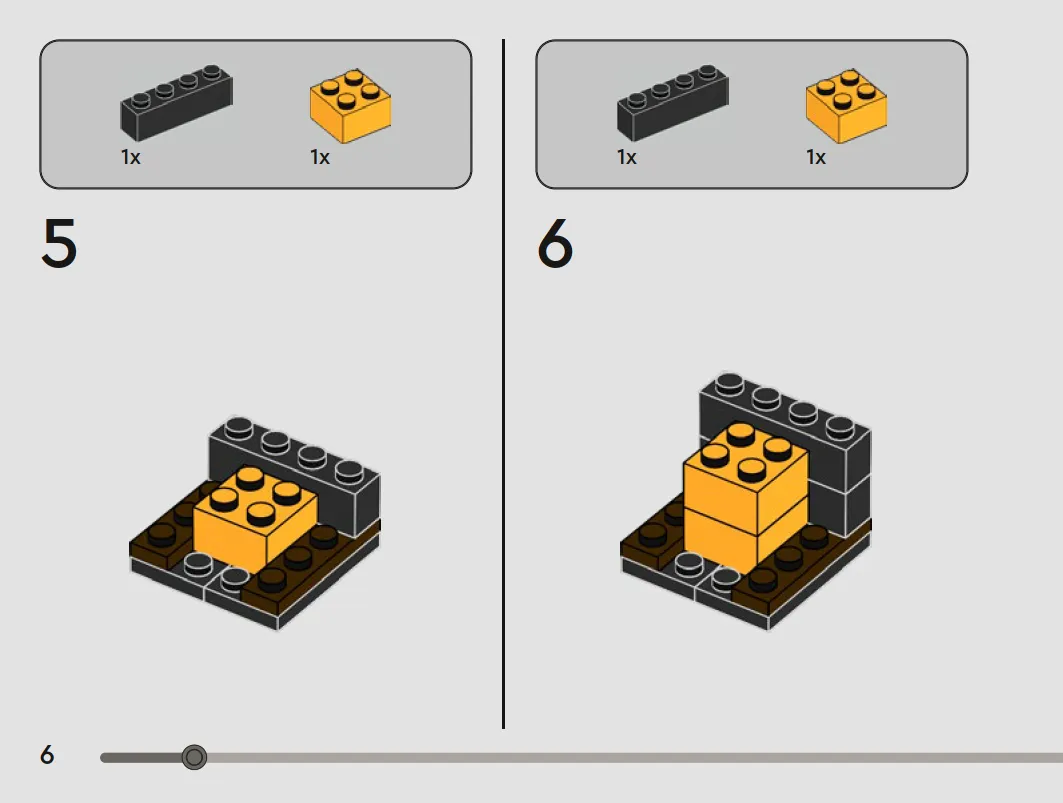 1x 1x

5

1x 1x

6

6