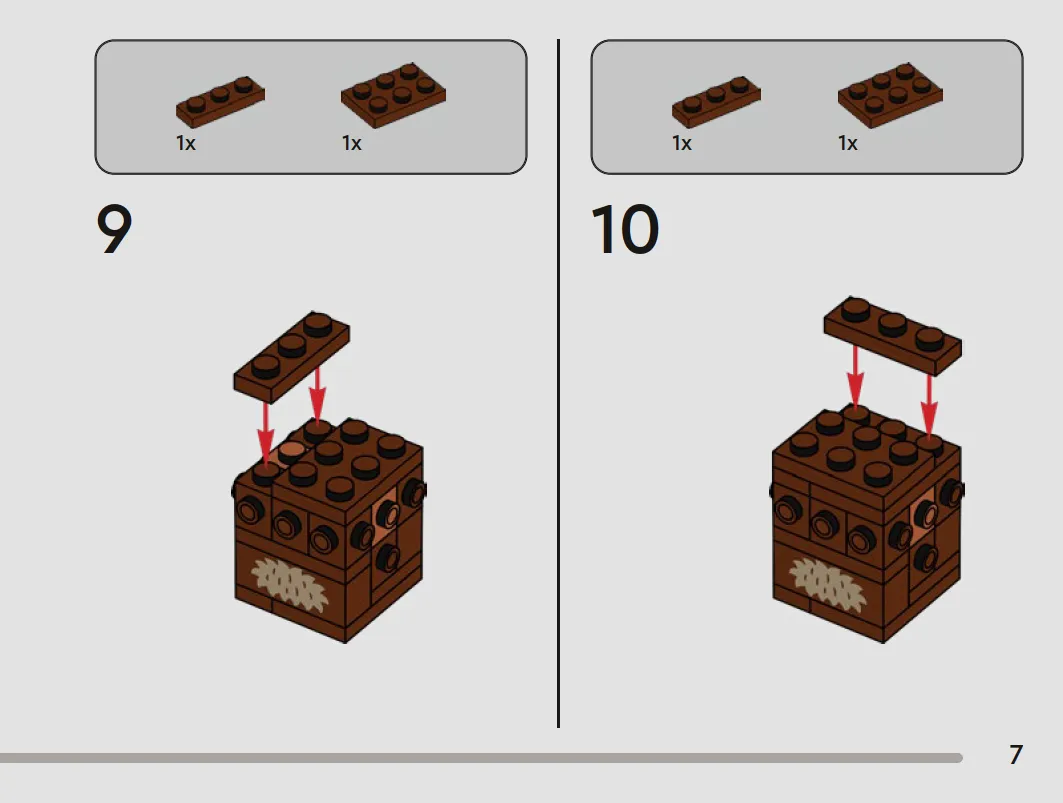 1x
1x

9

1x
1x

10

7