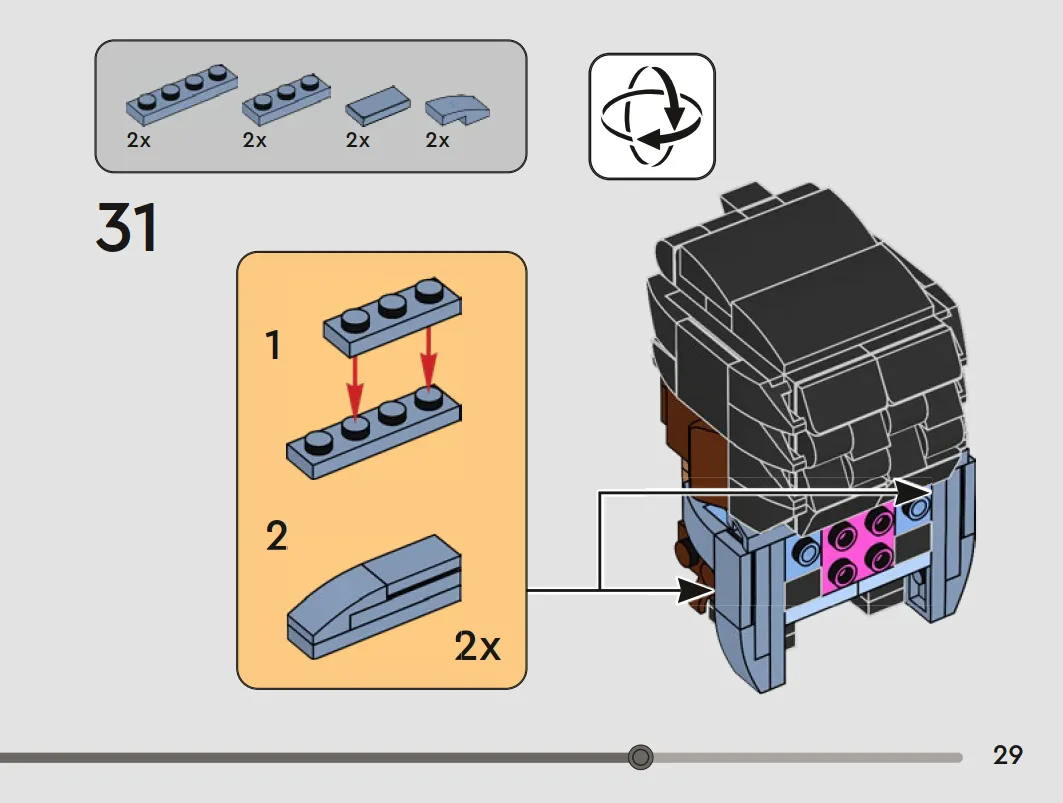 2x 2x 2x 2x

31

1

2

2x

29