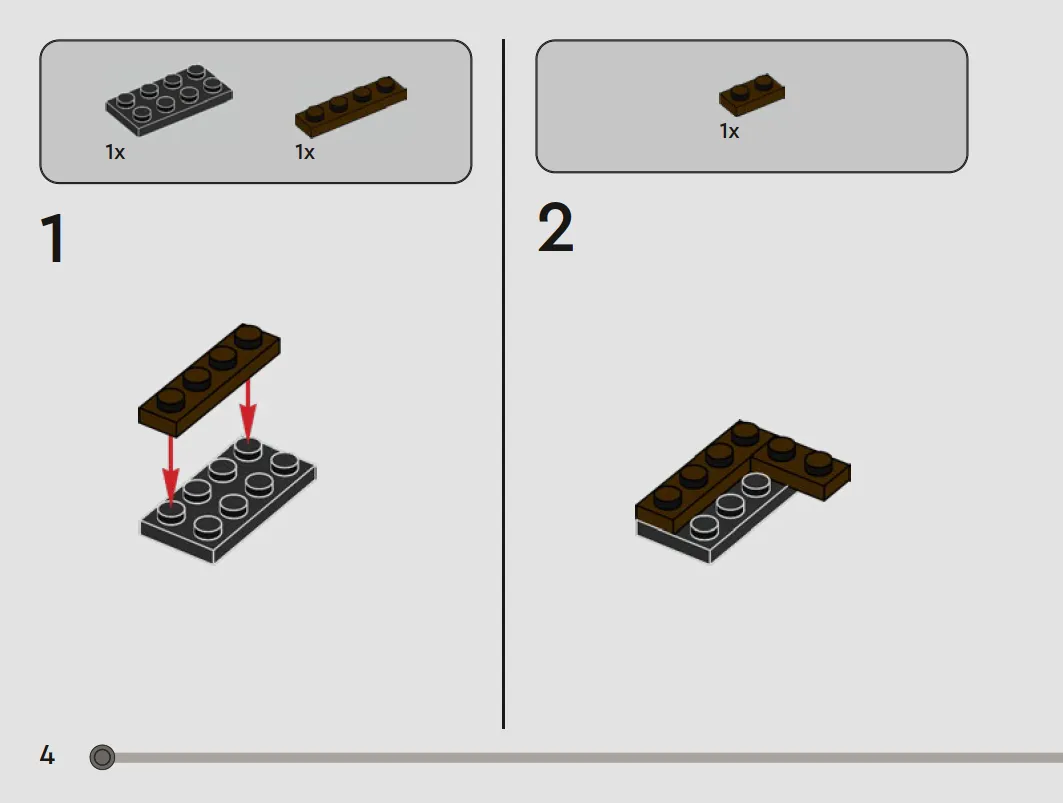 1x 1x

1

1x

2

4