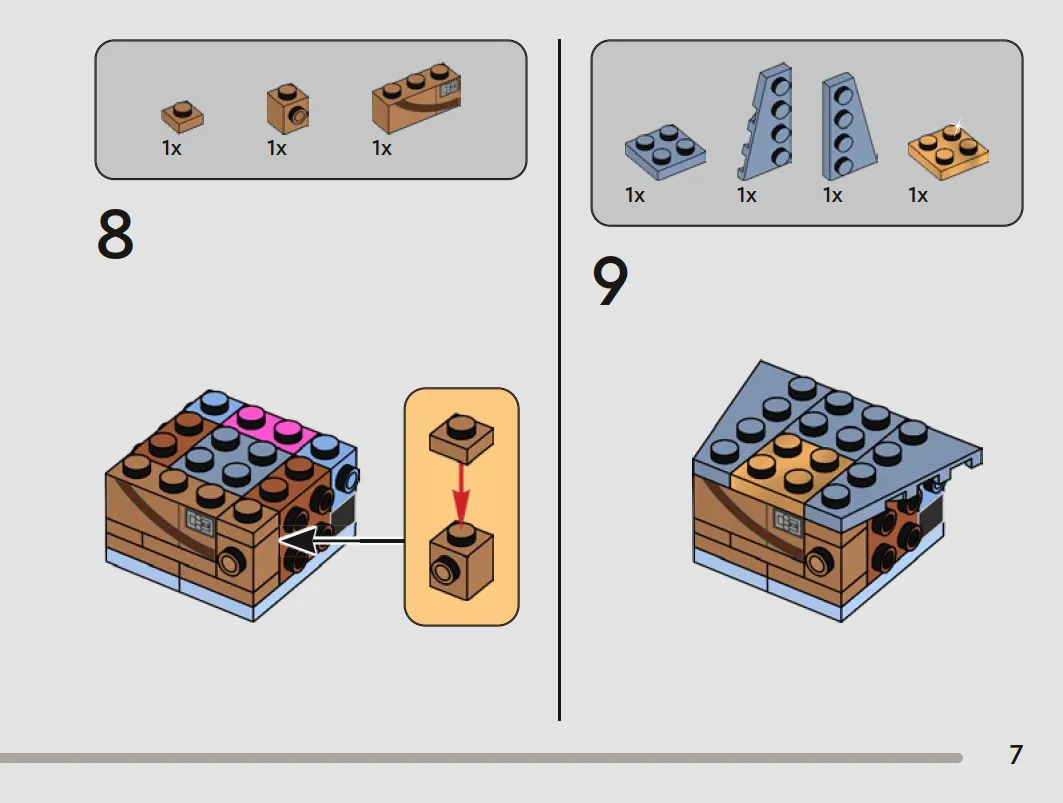 1x 1x 1x

8

1x 1x 1x 1x

9

7