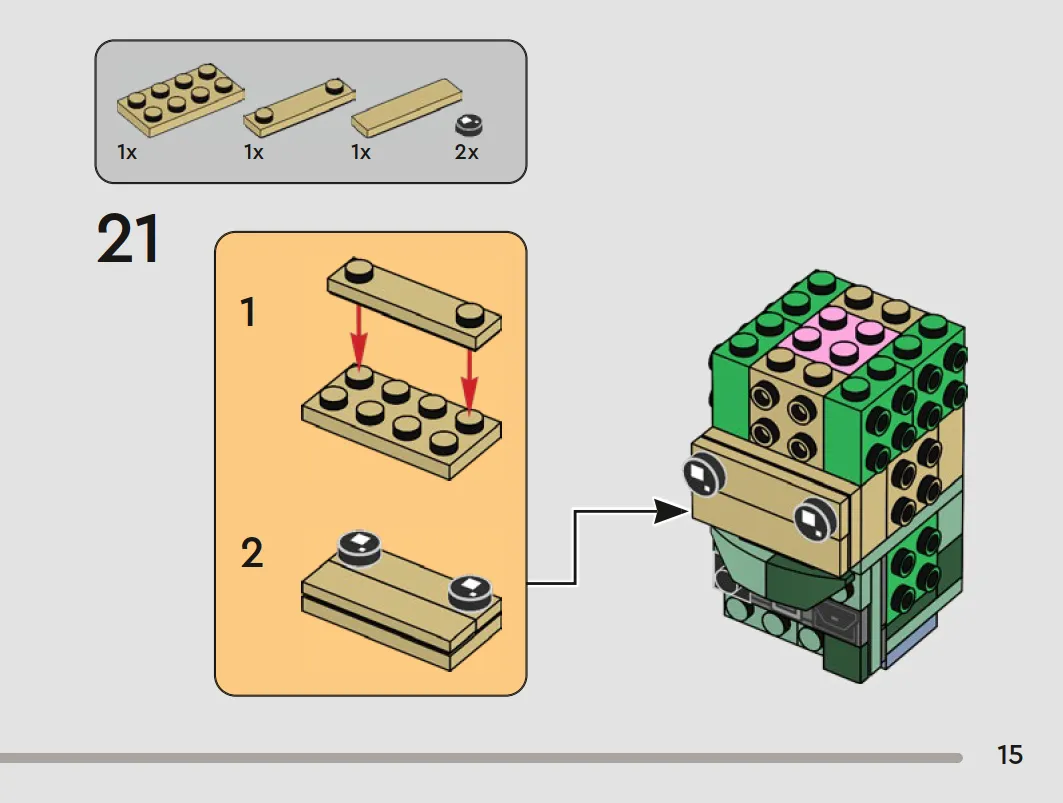 1x 1x 1x 2x

21

1

2

15