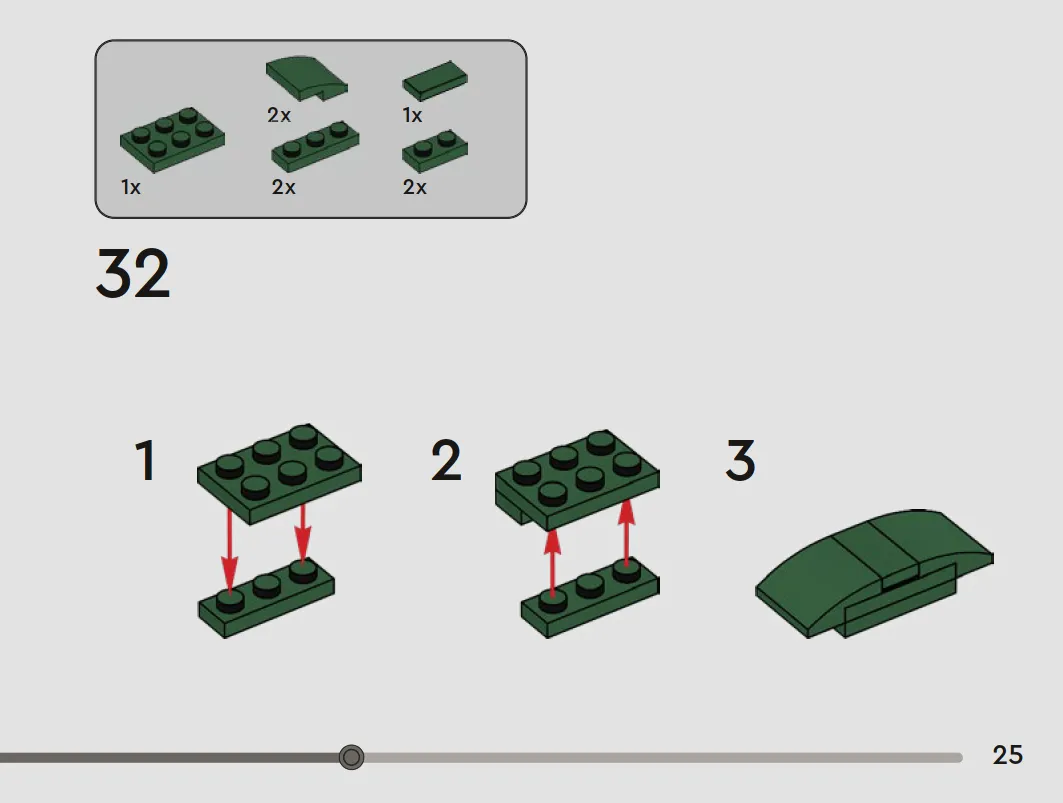 2x

1x

1x

2x

2x

32

1

2

3

25