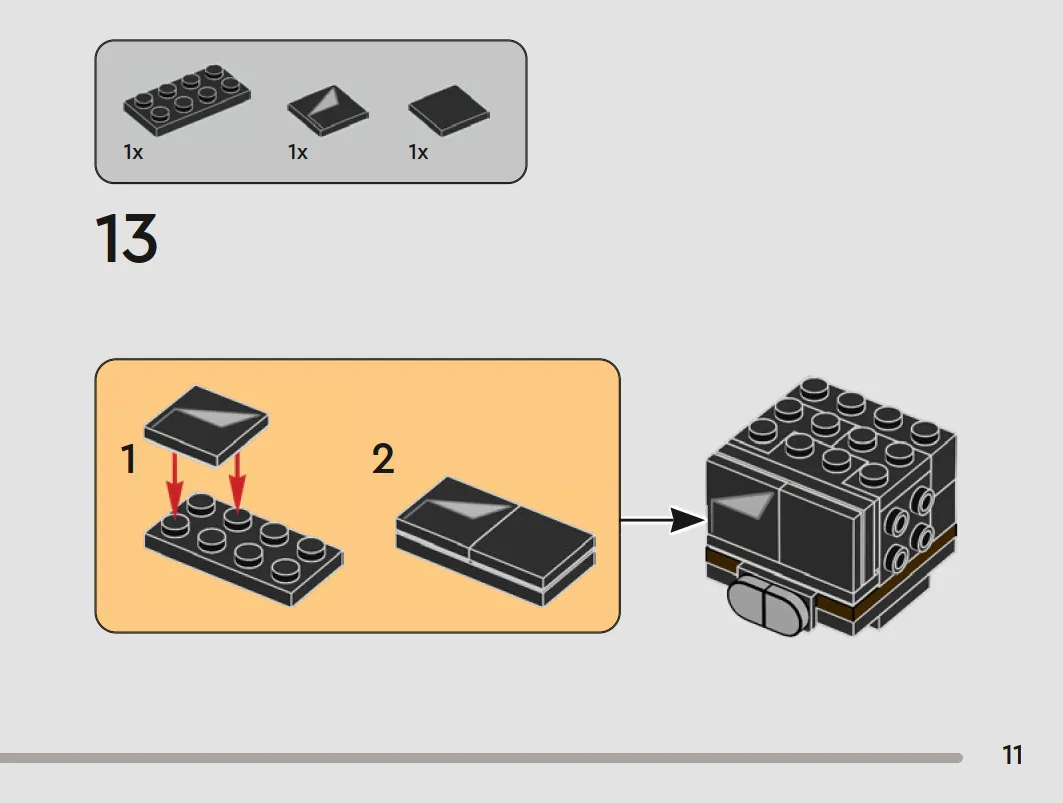 1x 1x 1x

13

1

2

11