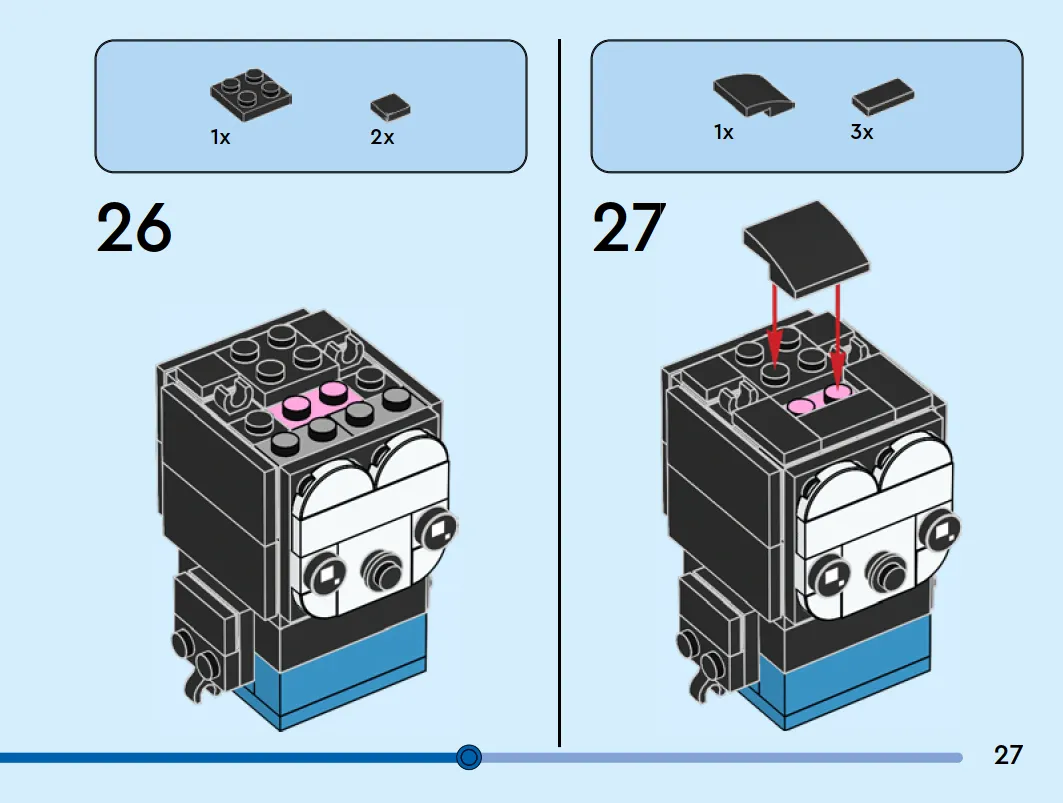 1x 2x

26

1x 3x

27

27