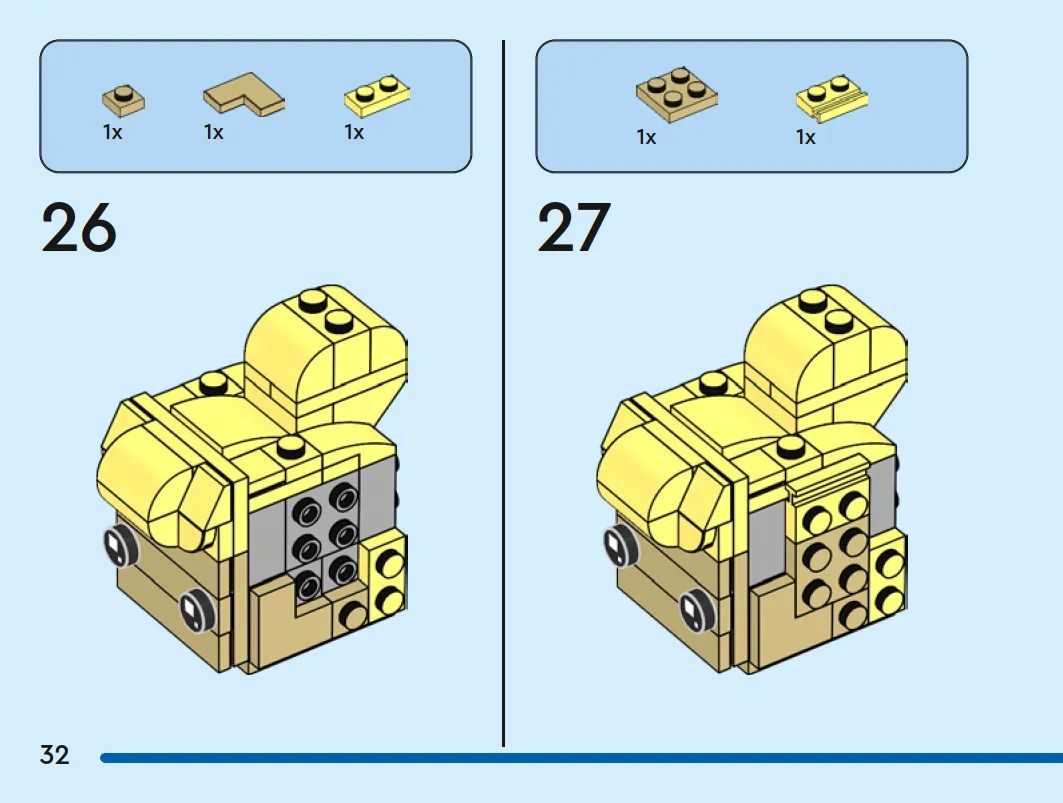 1x 1x 1x

26

1x 1x

27

32