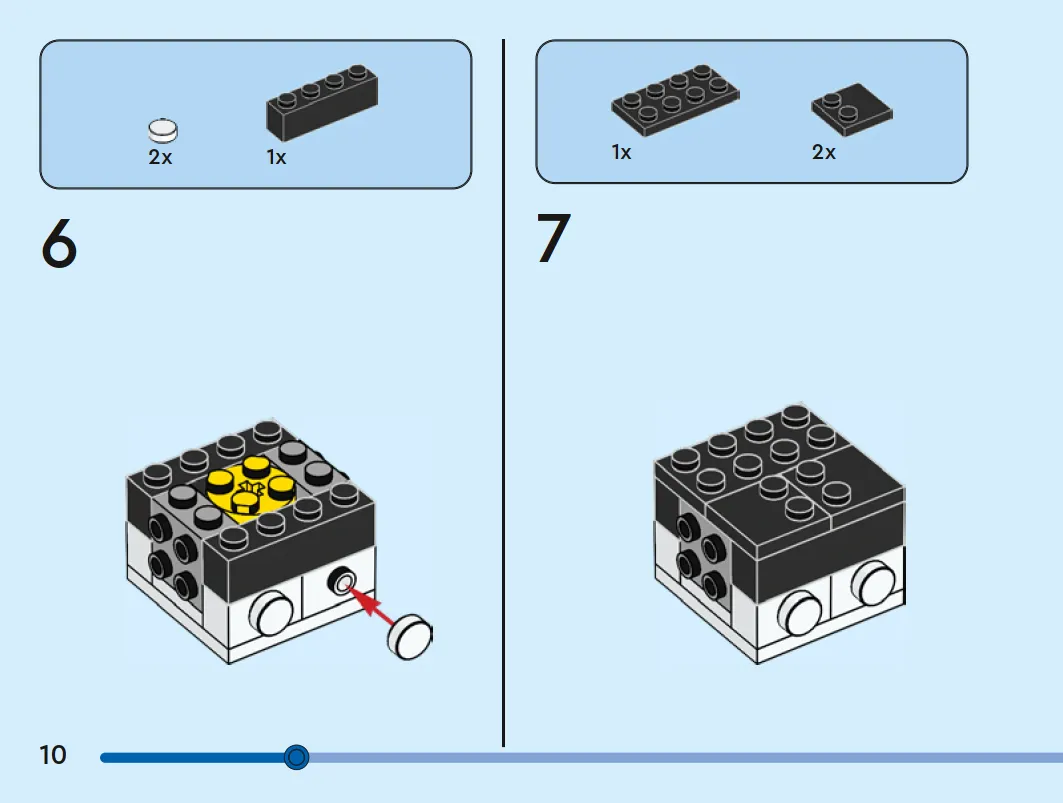 2x 1x

6

1x 2x

7

10