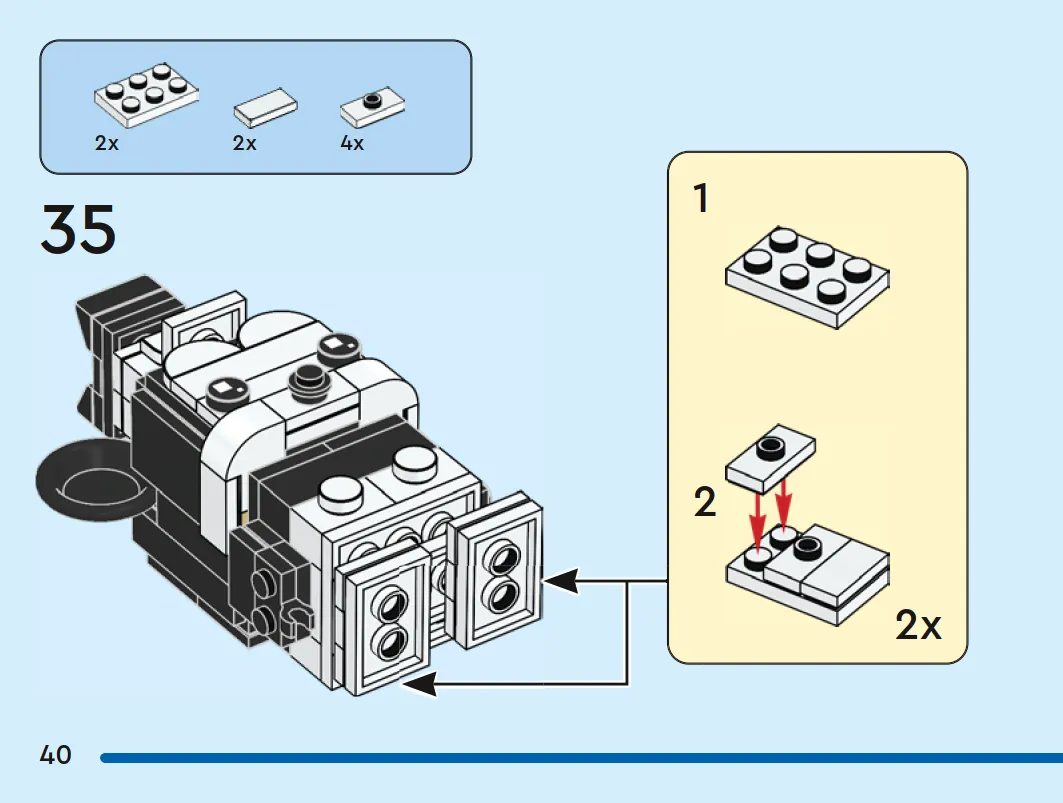 2x
2x
4x

35

1

2

2x

40